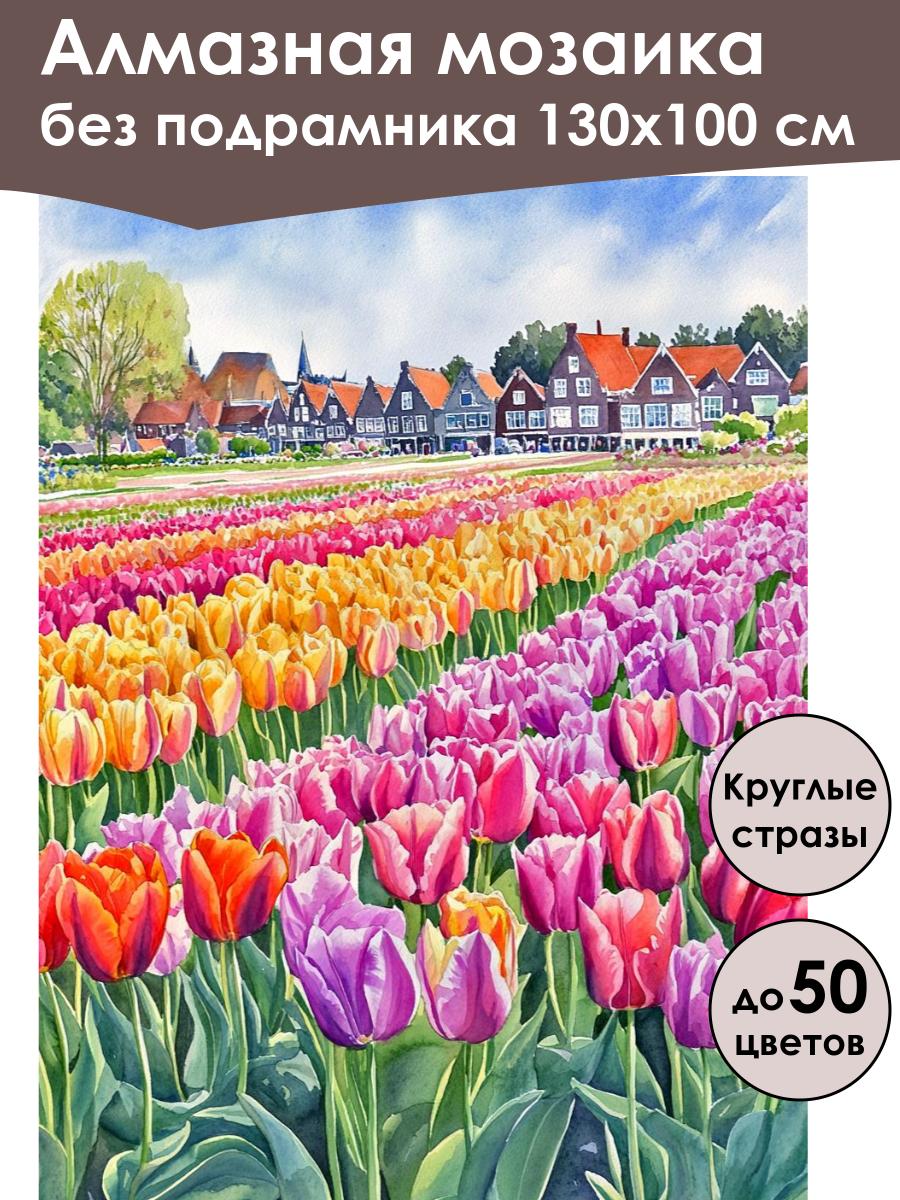 Алмазная мозаика без подрамника 130х100 см

Круглые стразы

до 50 цветов