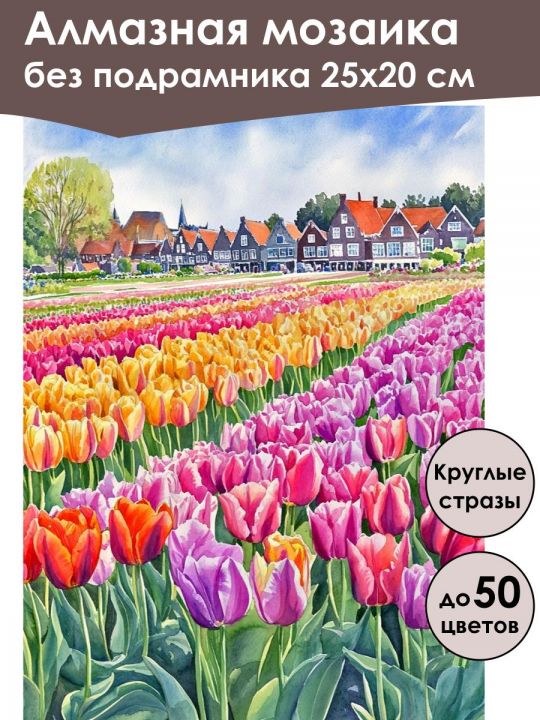 Алмазная мозаика
без подрамника 25х20 см

Круглые стразы

до 50 цветов