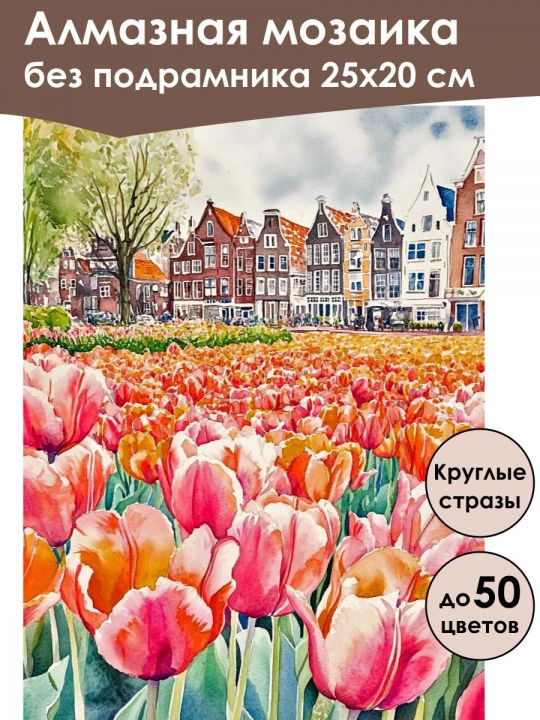 Алмазная мозаика
без подрамника 25х20 см

Круглые стразы

до 50 цветов