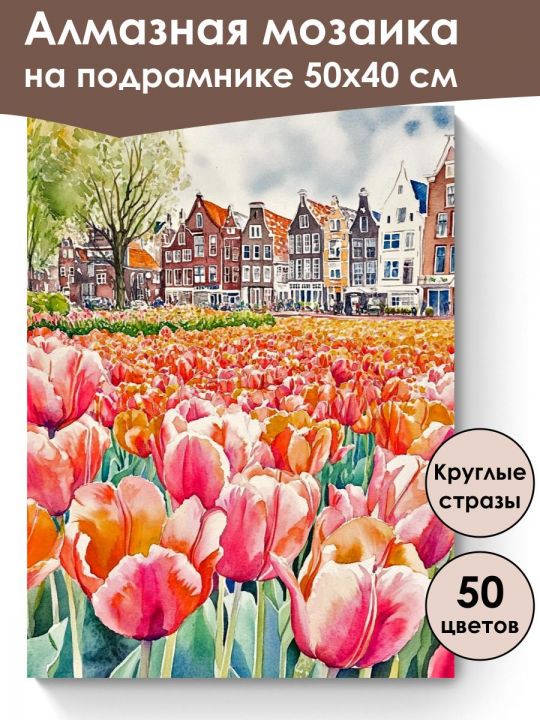 Алмазная мозаика на подрамнике 50х40 см

Круглые стразы

50 цветов