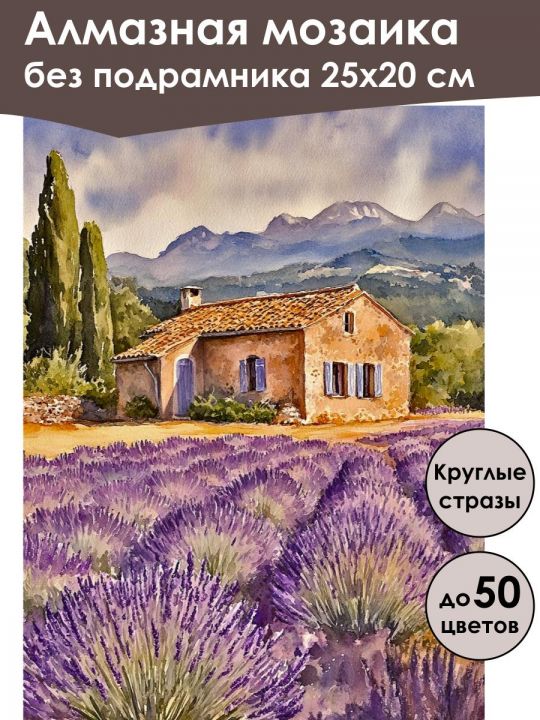 Алмазная мозаика
без подрамника 25х20 см

Круглые стразы

до 50 цветов