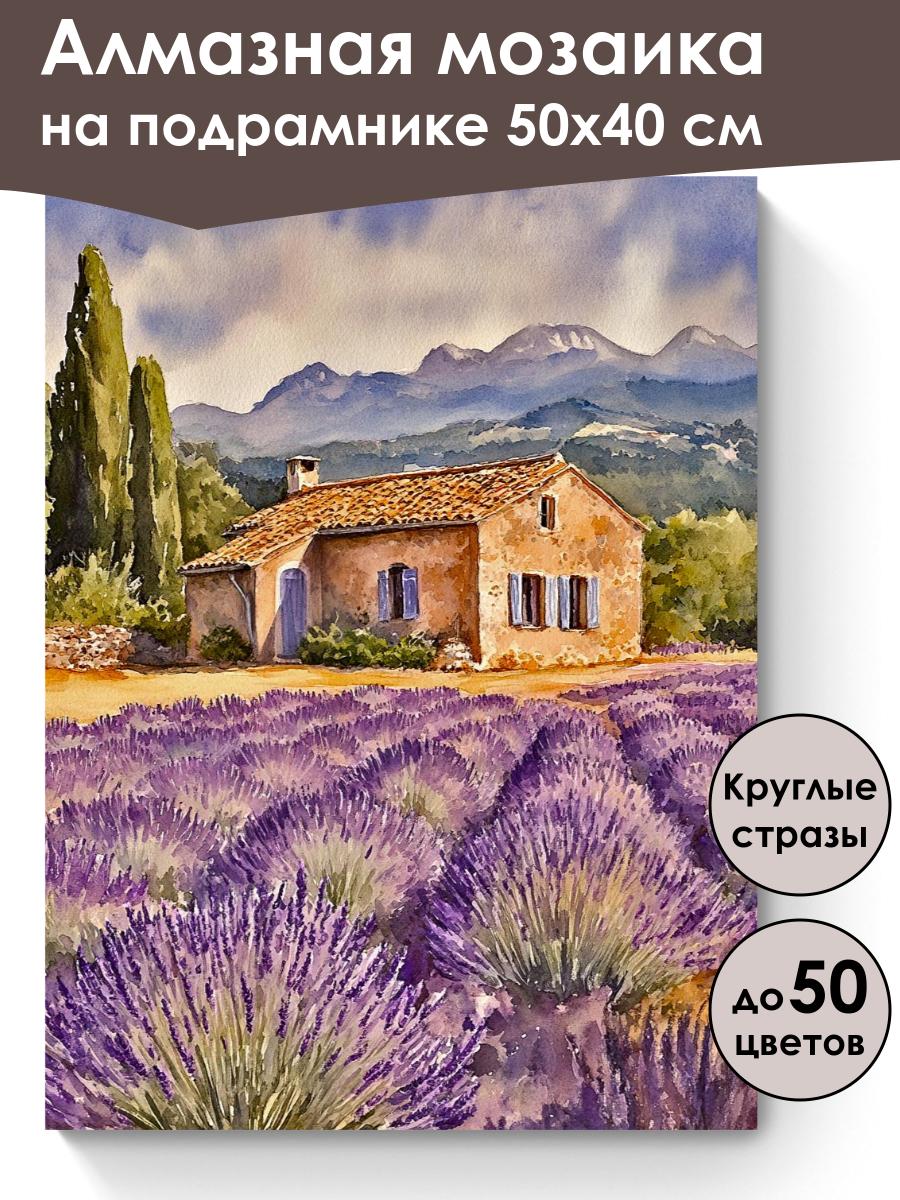 Алмазная мозаика на подрамнике 50x40 см

Круглые стразы

до 50 цветов