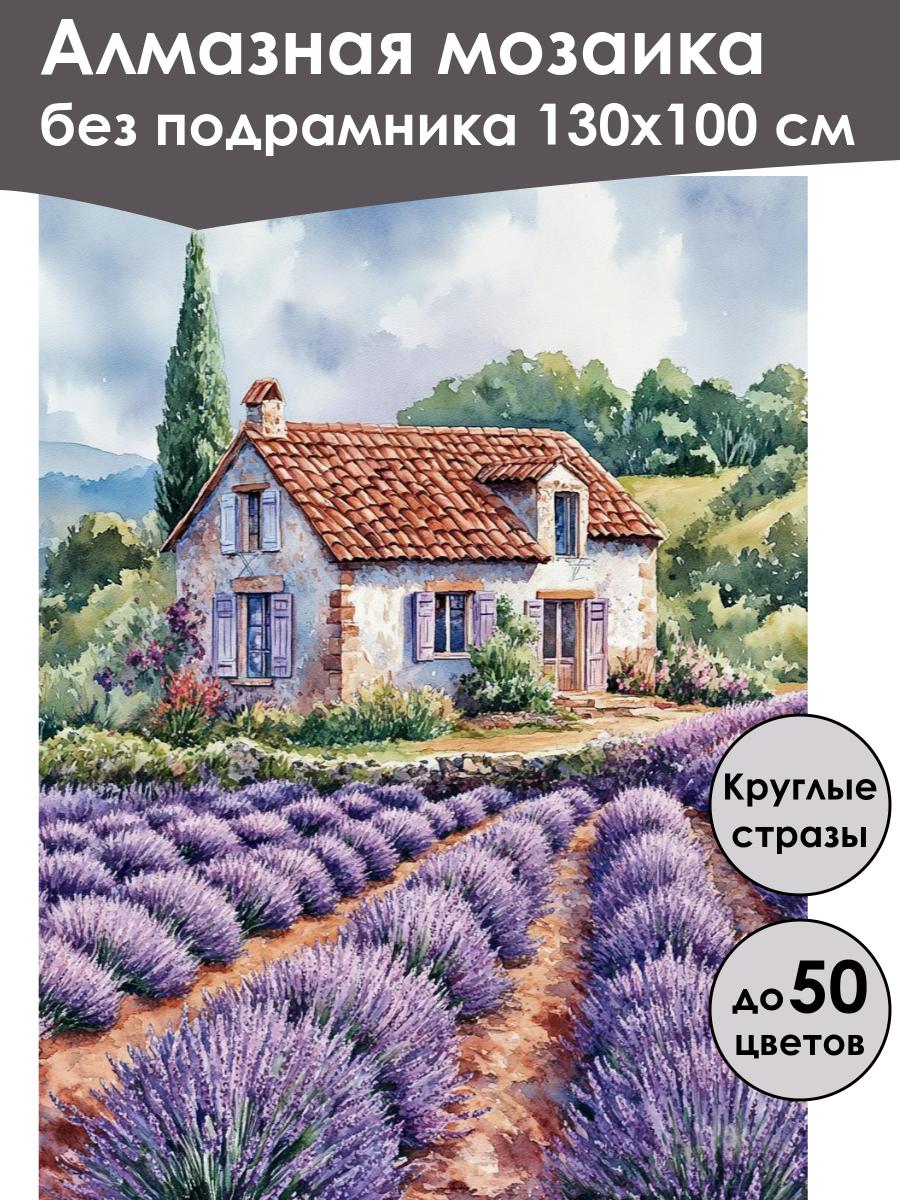 Алмазная мозаика
без подрамника 130х100 см

Круглые стразы

до 50 цветов