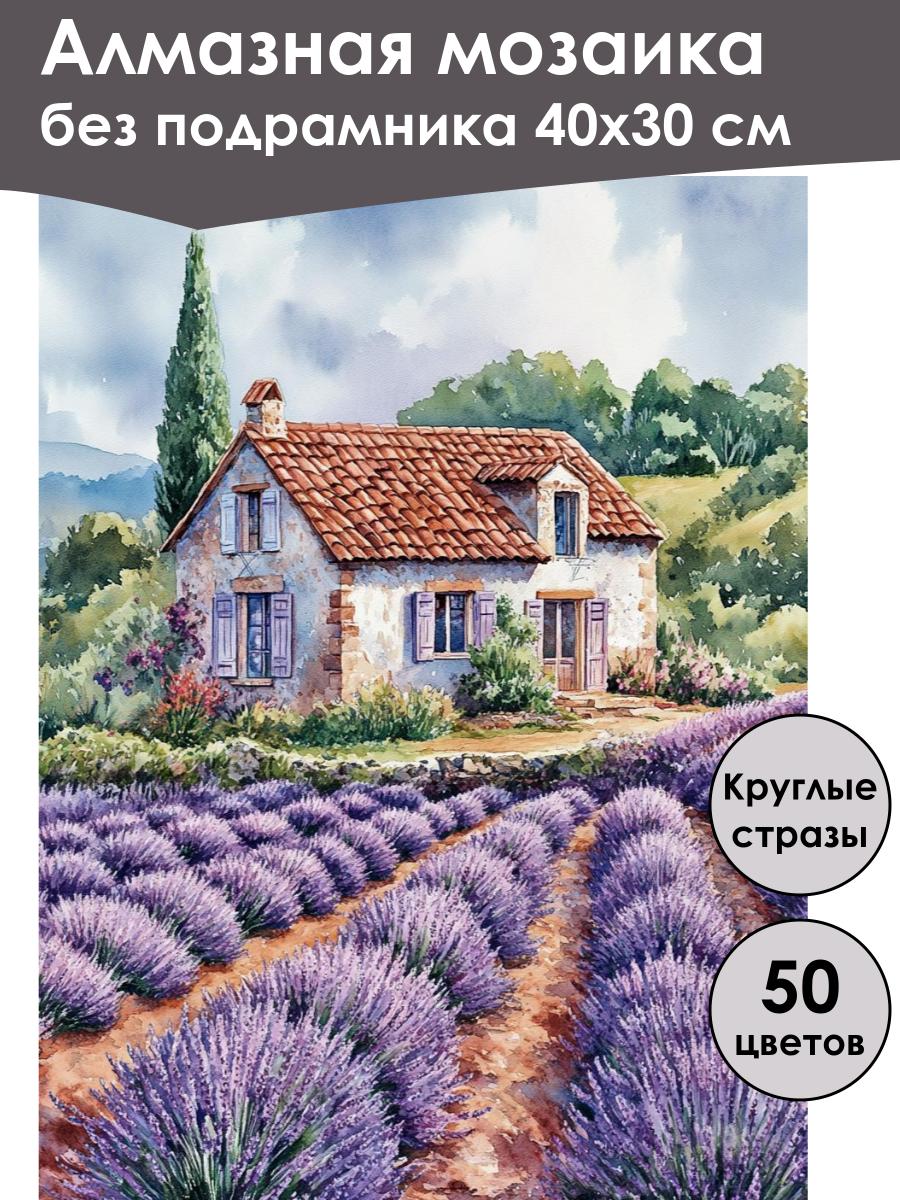 Алмазная мозаика
без подрамника 40х30 см

Круглые стразы

50 цветов