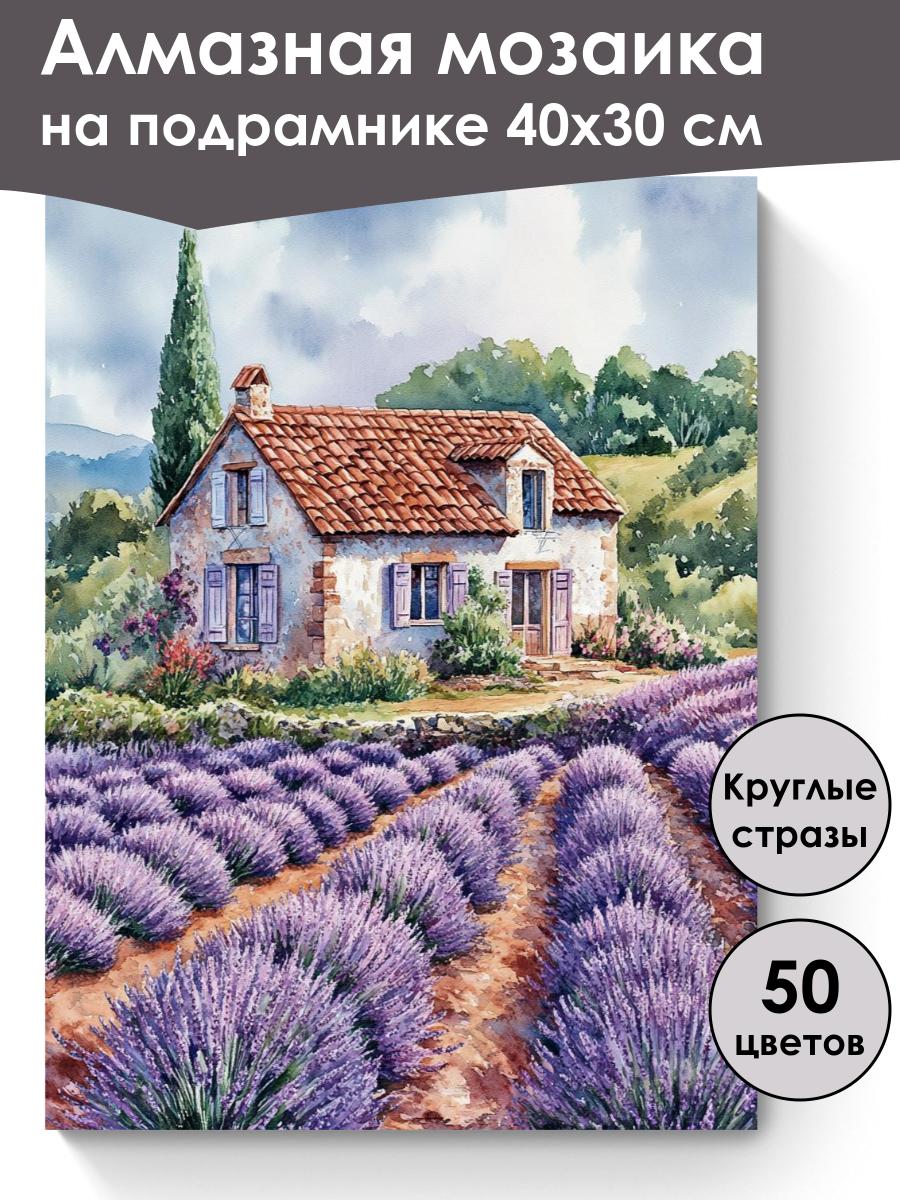 Алмазная мозаика
на подрамнике 40х30 см

Круглые
стразы

50
цветов