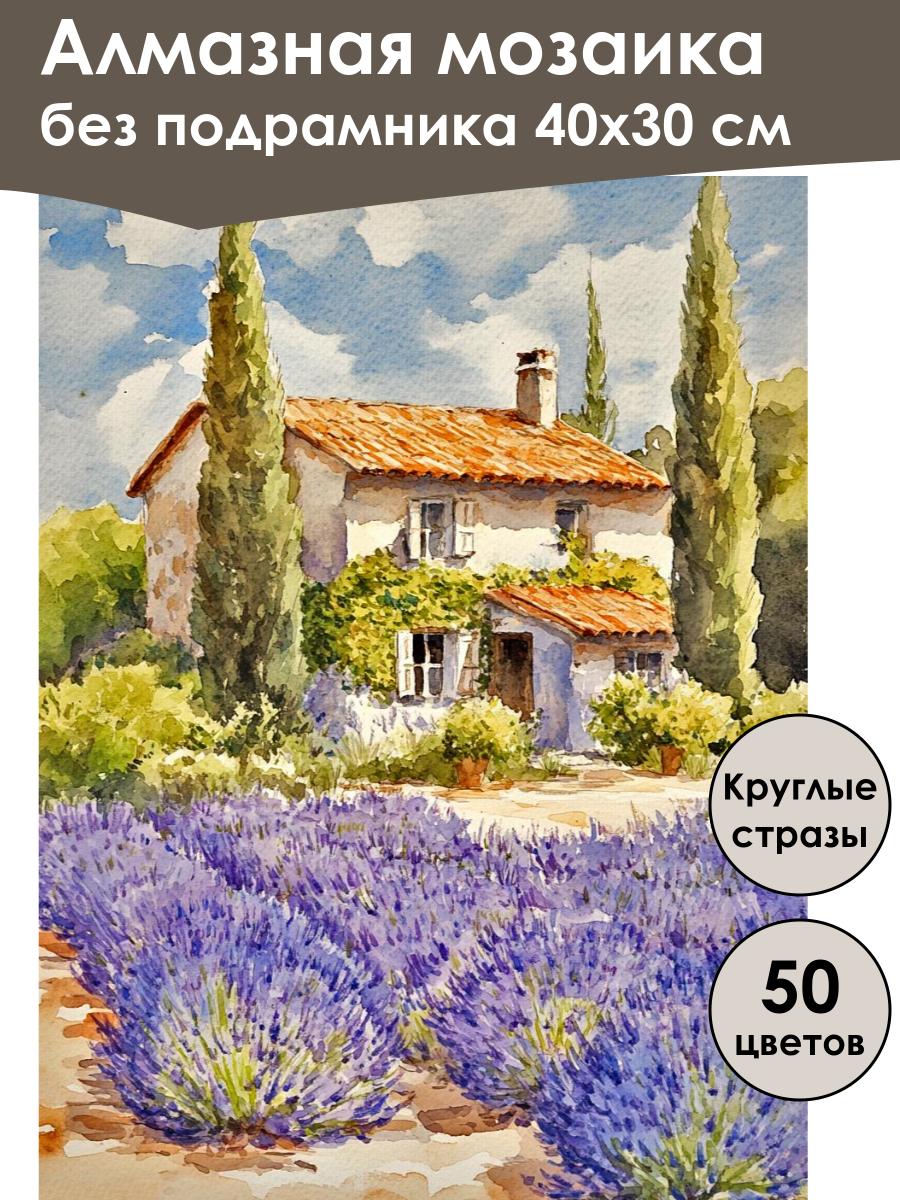 Алмазная мозаика
без подрамника 40х30 см

Круглые стразы

50 цветов