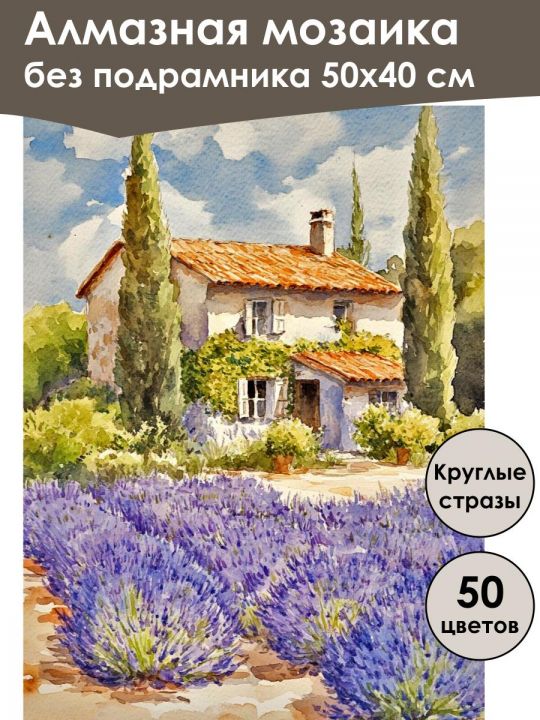 Алмазная мозаика
без подрамника 50х40 см

Круглые стразы

50 цветов