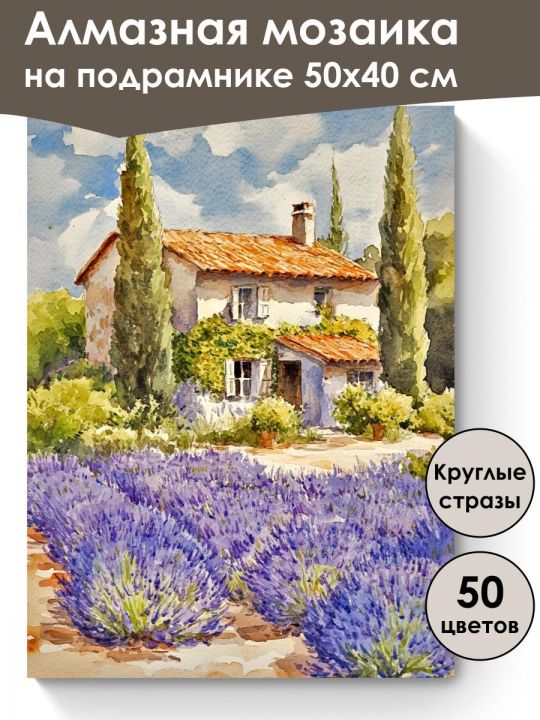 Алмазная мозаика
на подрамнике 50х40 см

Круглые стразы

50 цветов