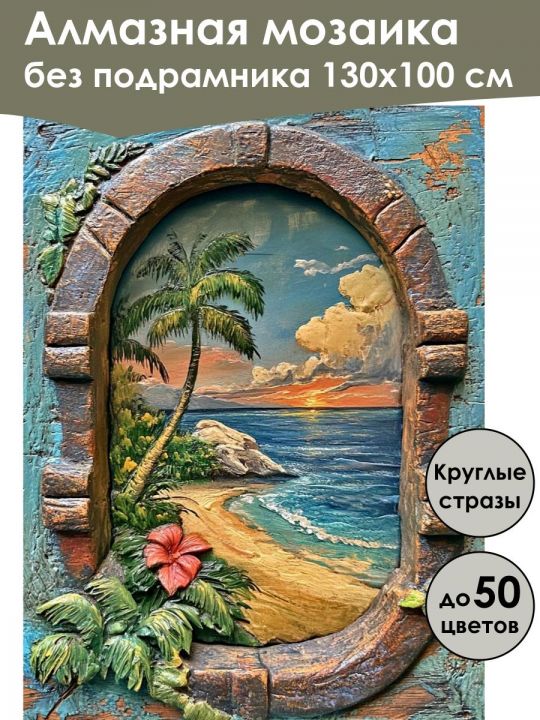 Алмазная мозаика
без подрамника 130х100 см

Круглые стразы

до 50 цветов