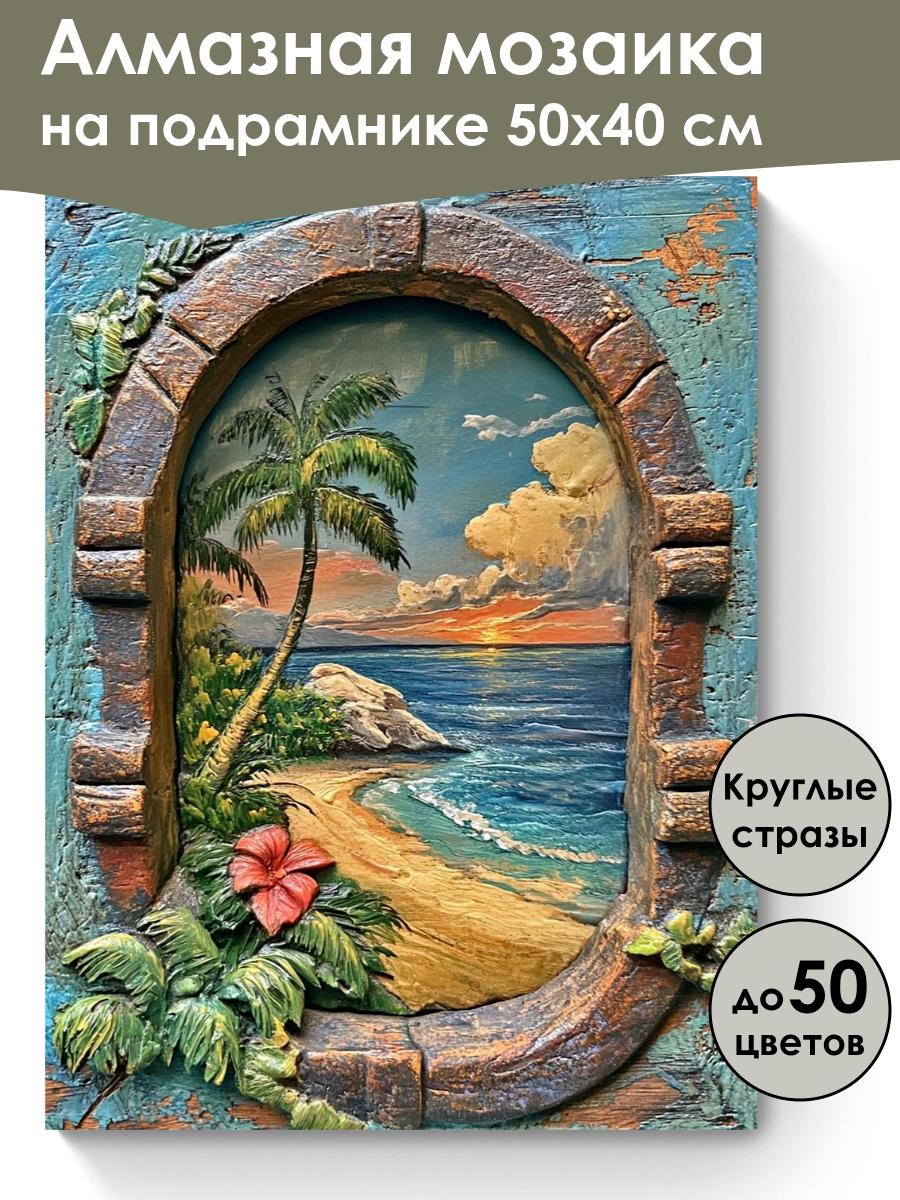 Алмазная мозаика на подрамнике 50х40 см

Круглые стразы

до 50 цветов