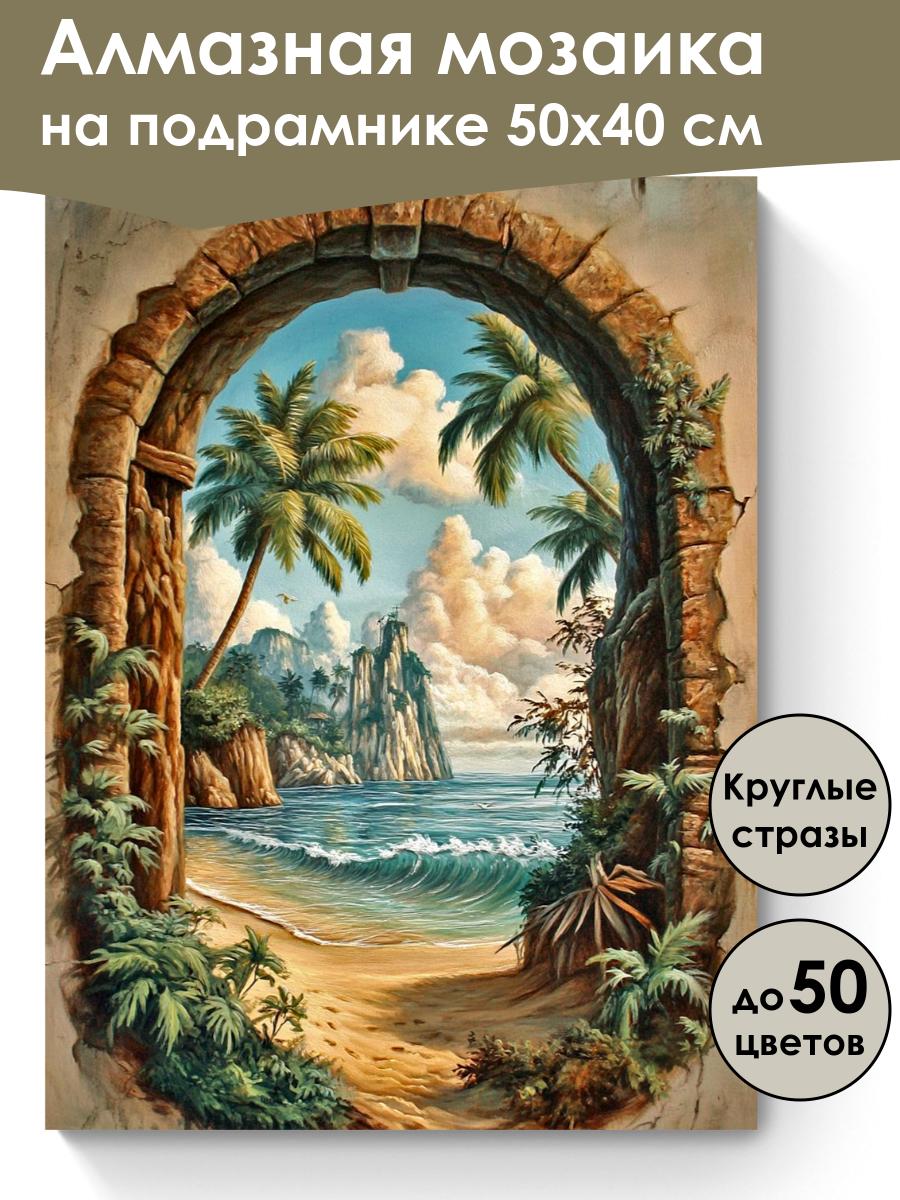 Алмазная мозаика
на подрамнике 50х40 см

Круглые стразы

до 50 цветов