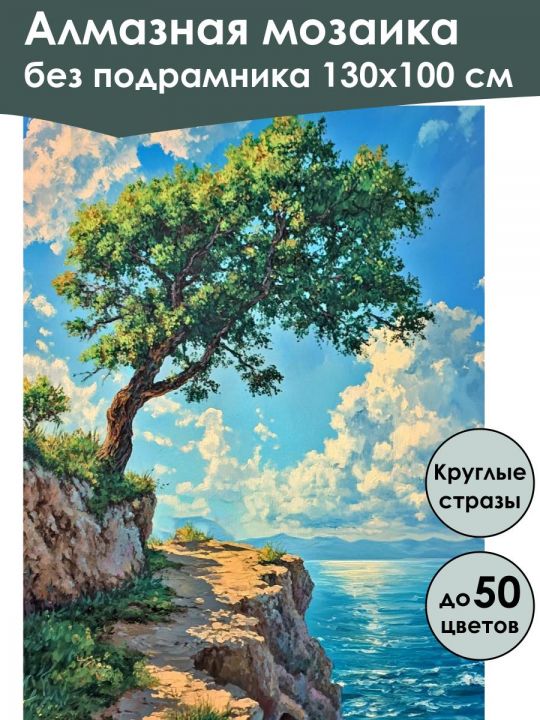 Алмазная мозаика
без подрамника 130х100 см

Круглые стразы

до 50 цветов