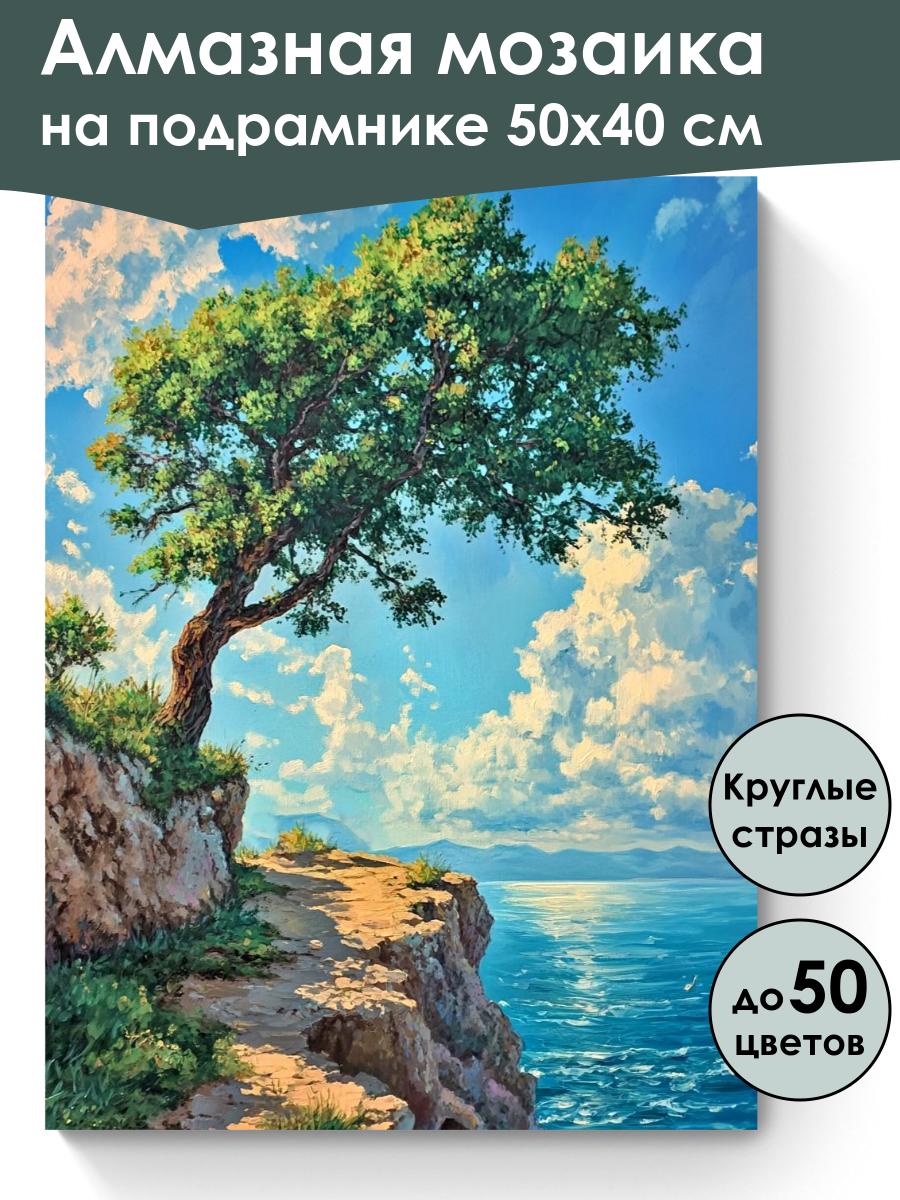 Алмазная мозаика
на подрамнике 50х40 см

Круглые стразы

до 50 цветов