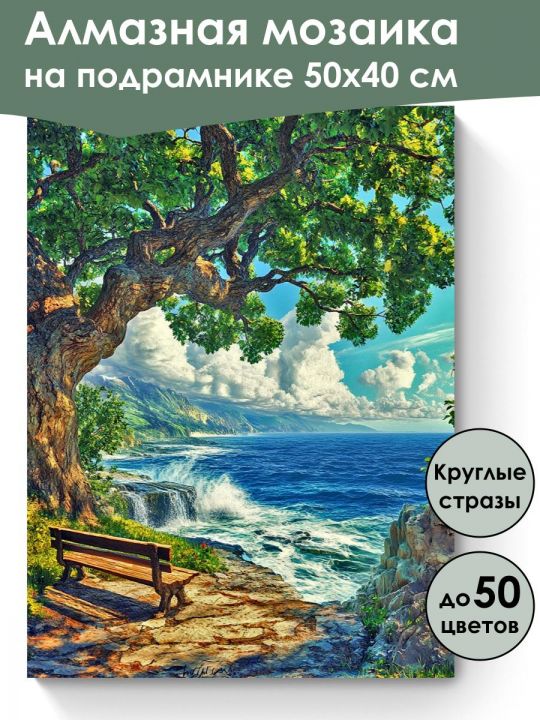 Алмазная мозаика
на подрамнике 50х40 см

Круглые стразы

до 50 цветов