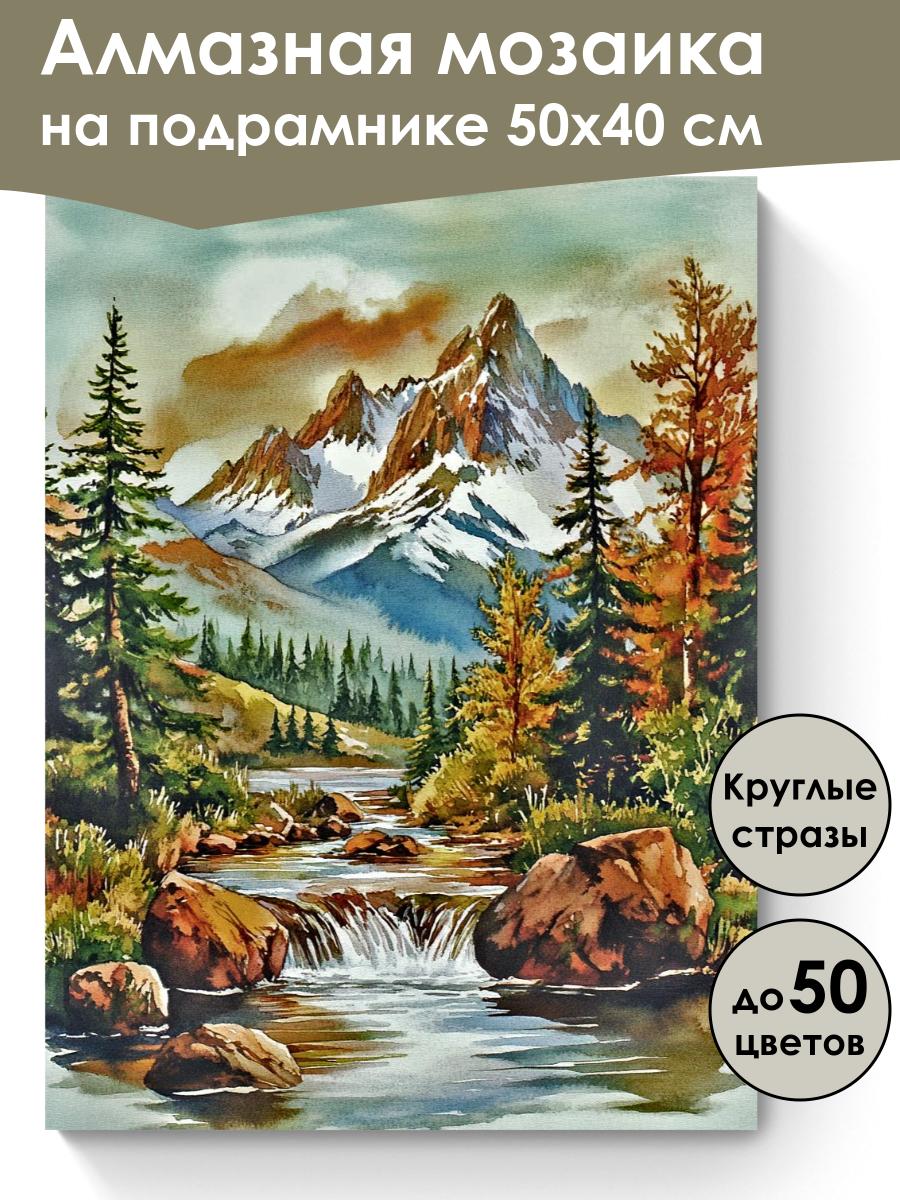 Алмазная мозаика
на подрамнике 50х40 см

Круглые стразы

до 50 цветов