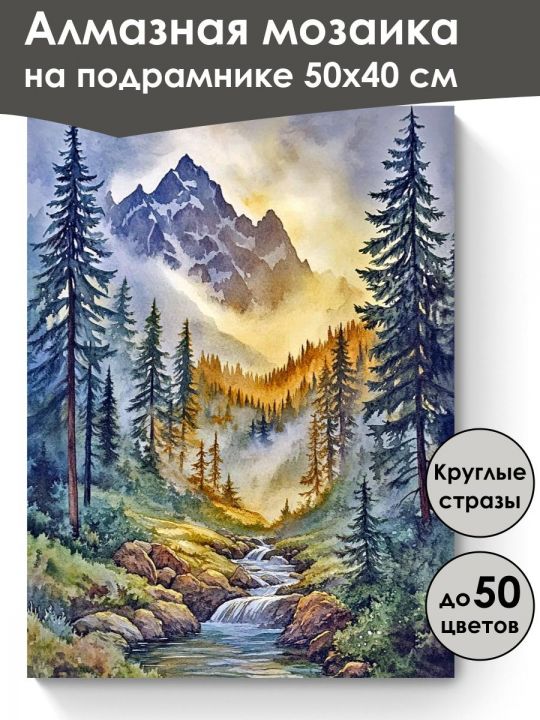 Алмазная мозаика
на подрамнике 50x40 см

Круглые
стразы

до 50
цветов