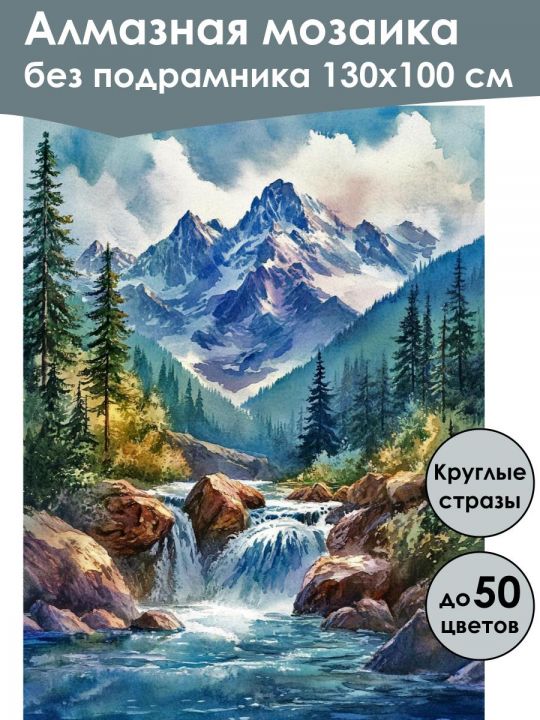 Алмазная мозаика
без подрамника 130х100 см

Круглые стразы

до 50 цветов