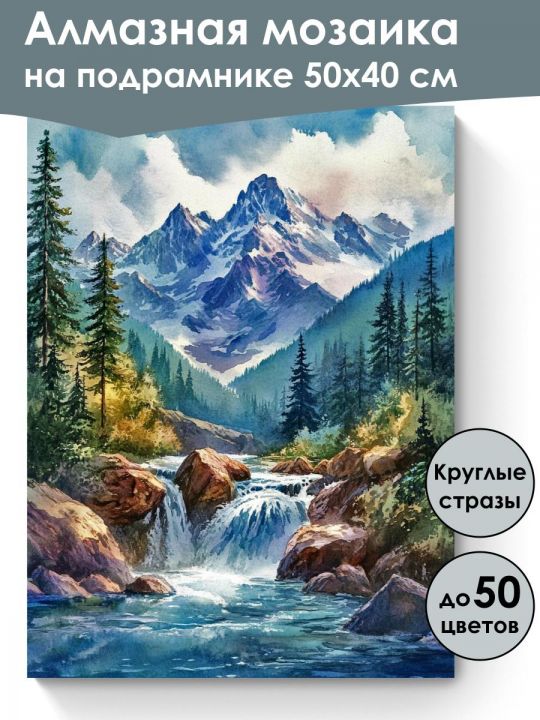 Алмазная мозаика на подрамнике 50х40 см

Круглые стразы

до 50 цветов