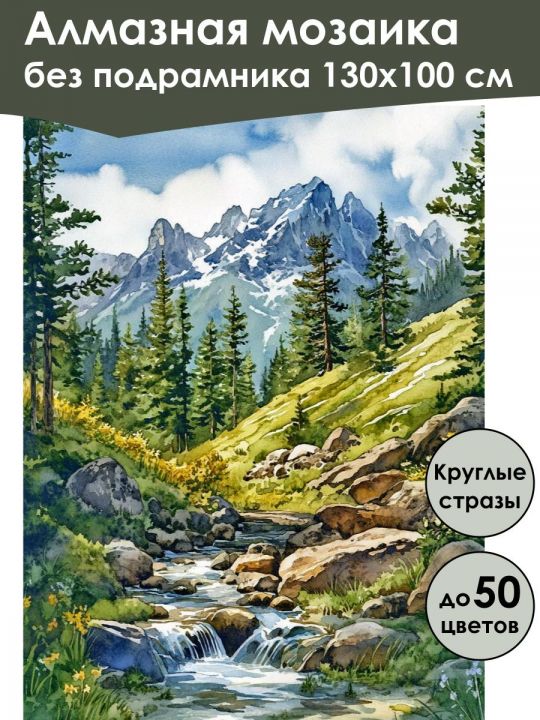 Алмазная мозаика
без подрамника 130х100 см

Круглые стразы

до 50 цветов