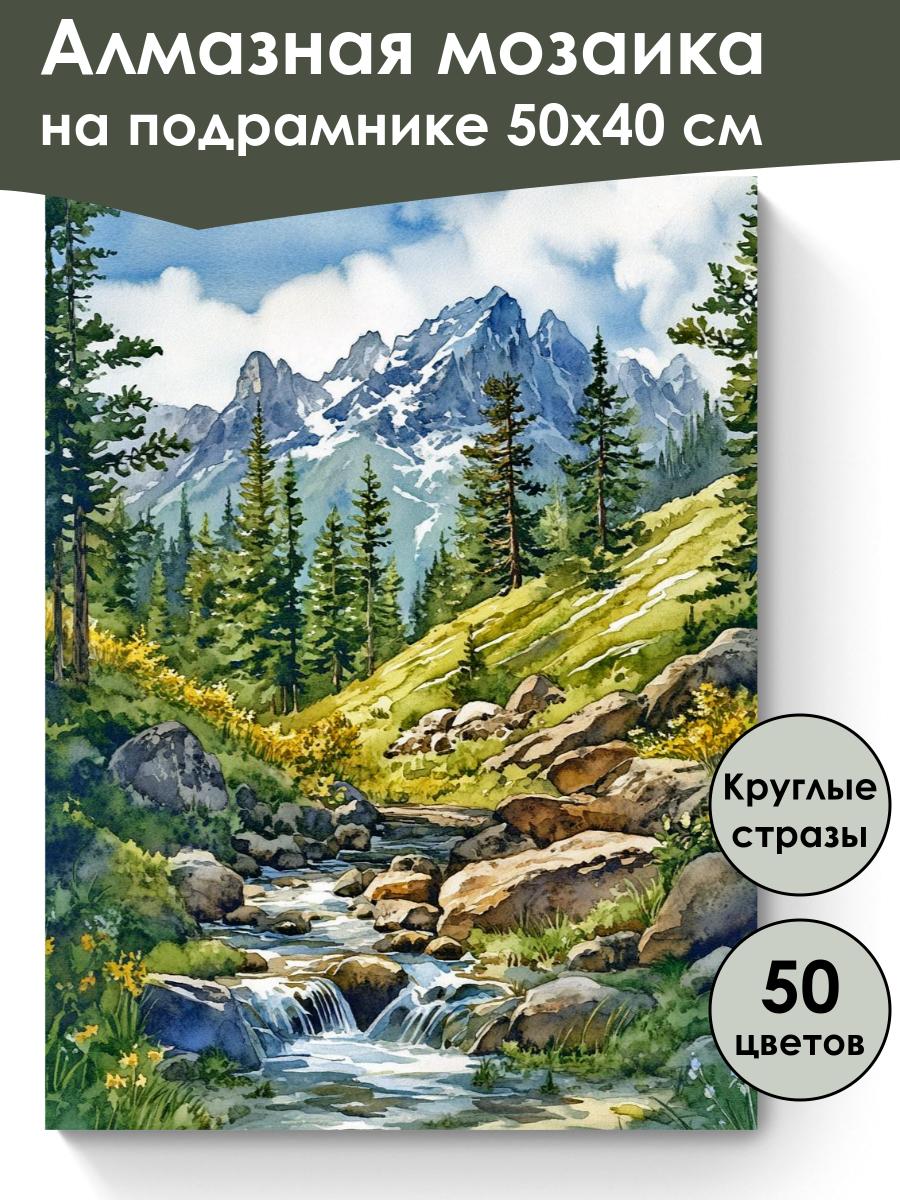 Алмазная мозаика
на подрамнике 50х40 см

Круглые стразы

50 цветов