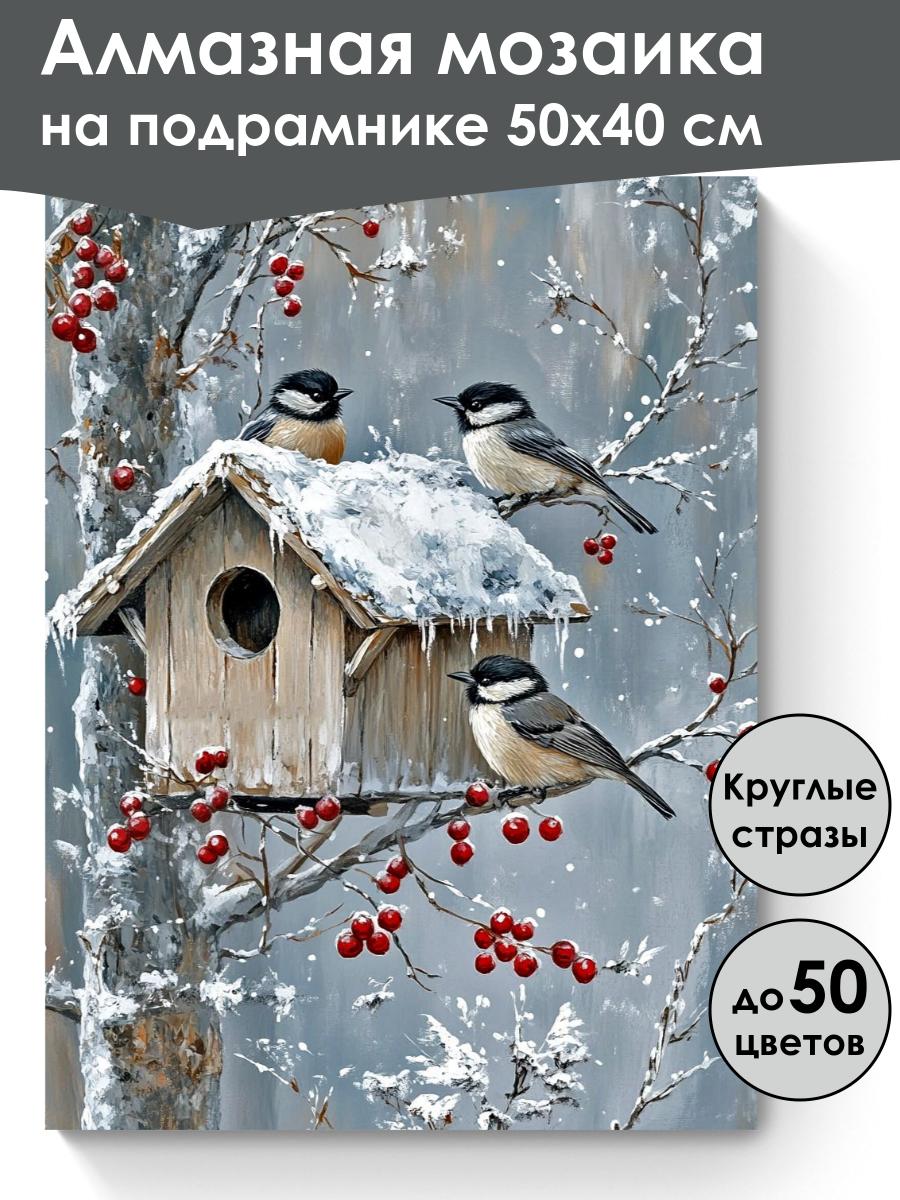 Алмазная мозаика на подрамнике 50х40 см

Круглые стразы

до 50 цветов