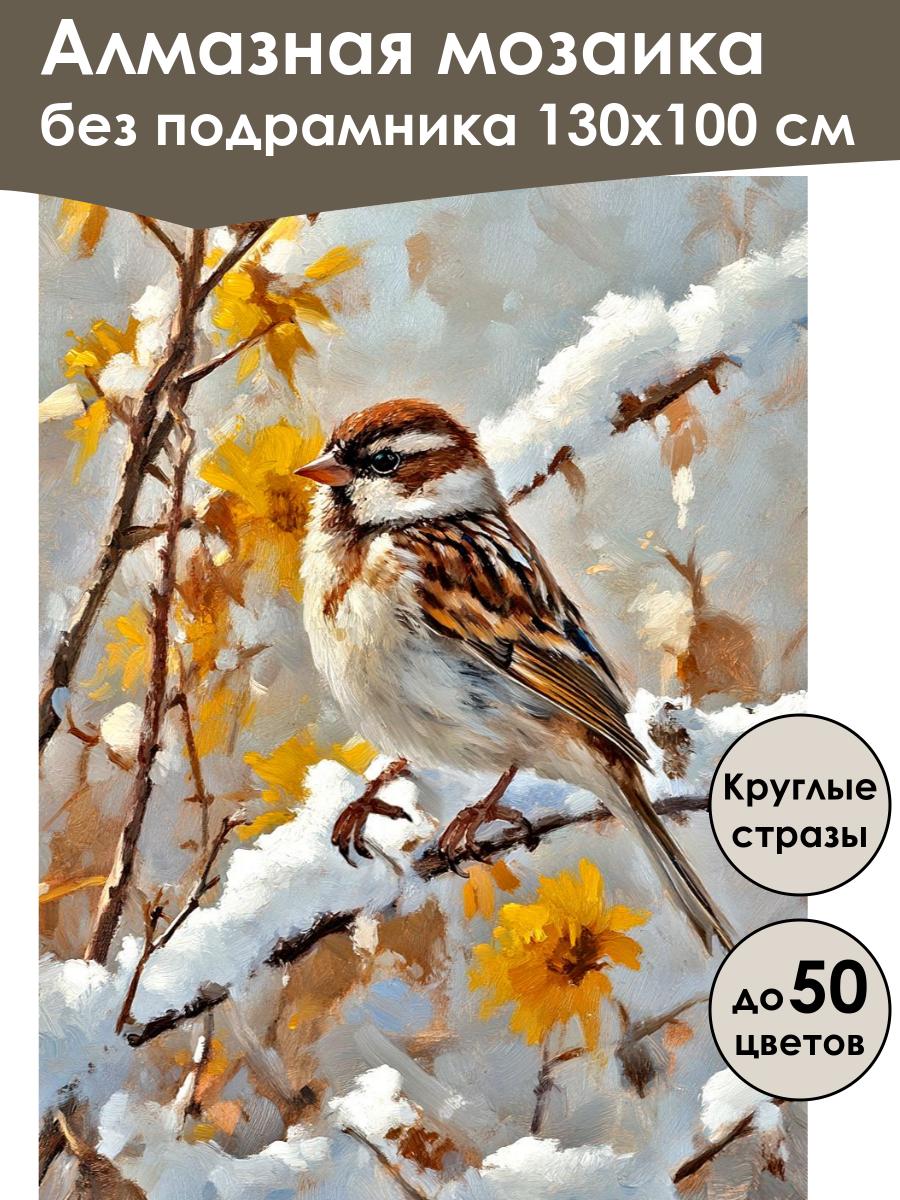 Алмазная мозаика
без подрамника 130х100 см

Круглые стразы

до 50 цветов