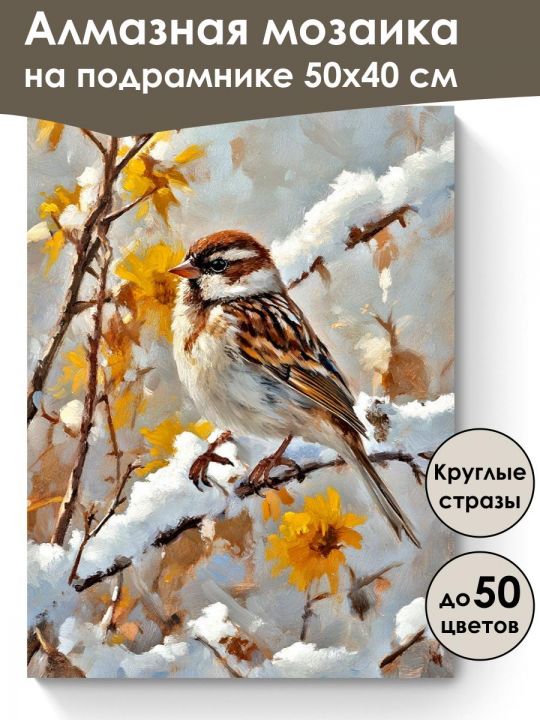 Алмазная мозаика на подрамнике 50х40 см

Круглые стразы

до 50 цветов