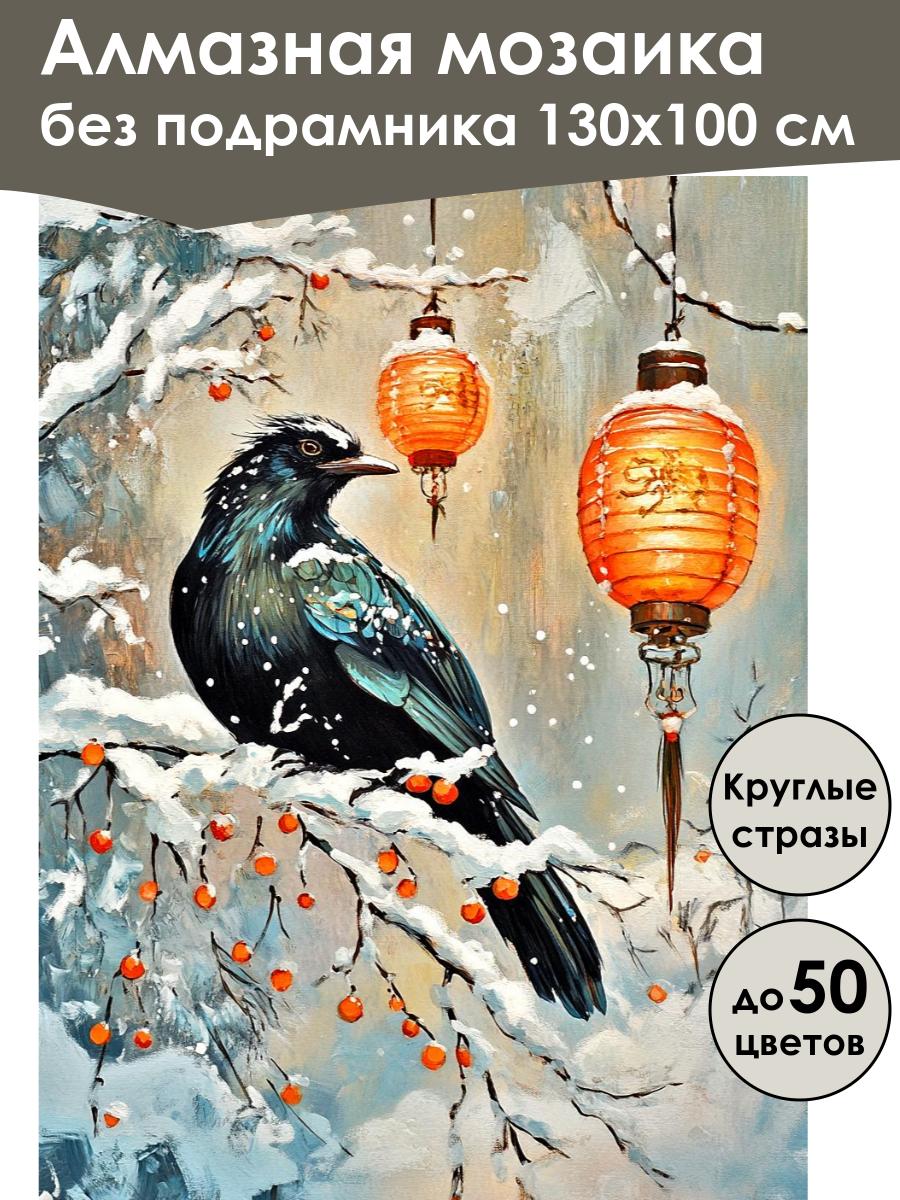 Алмазная мозаика без подрамника 130х100 см

Круглые стразы

до 50 цветов