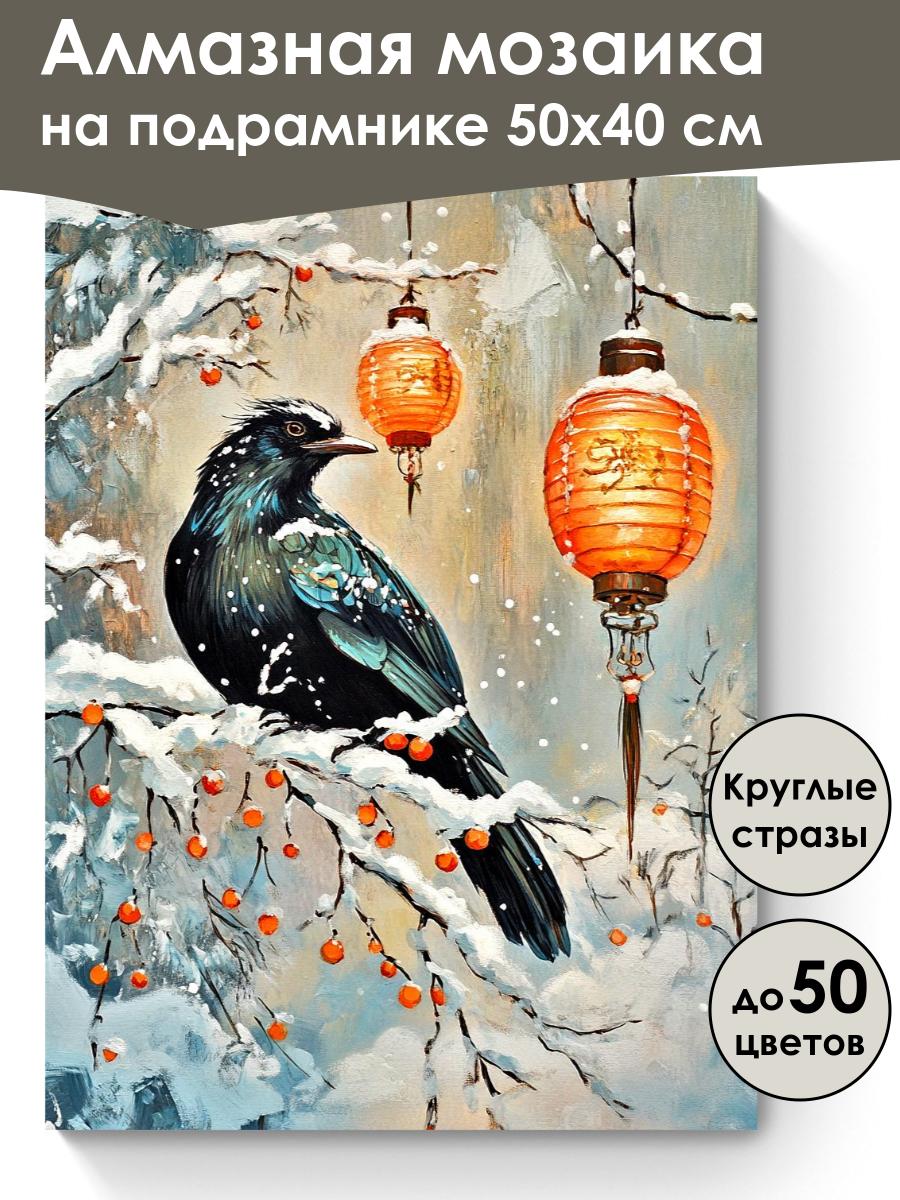 Алмазная мозаика на подрамнике 50х40 см

Круглые стразы

до 50 цветов