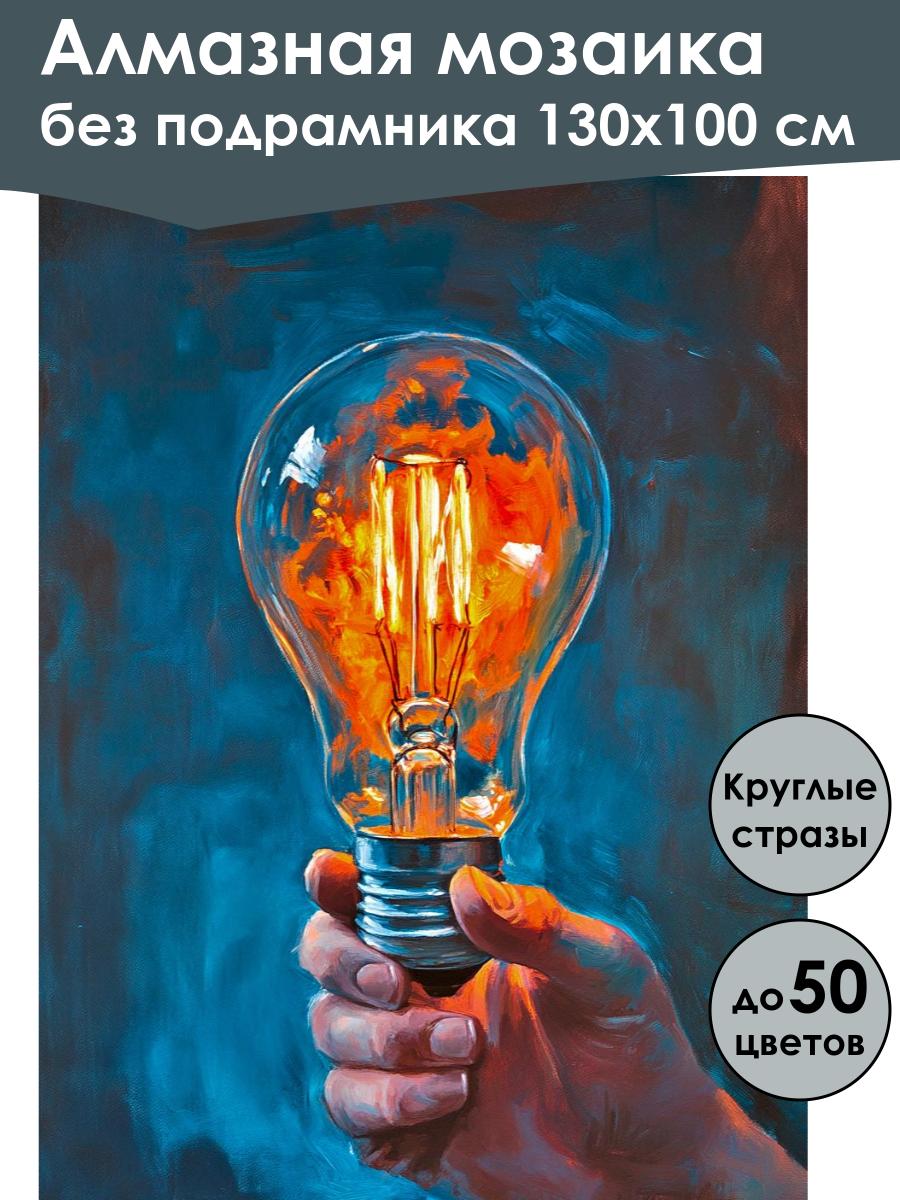 Алмазная мозаика
без подрамника 130х100 см

Круглые стразы

до 50 цветов