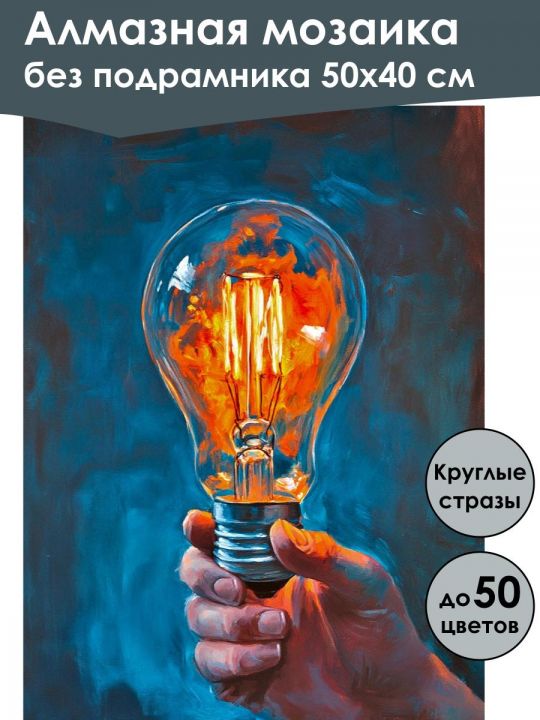 Алмазная мозаика
без подрамника 50х40 см

Круглые стразы

до 50 цветов