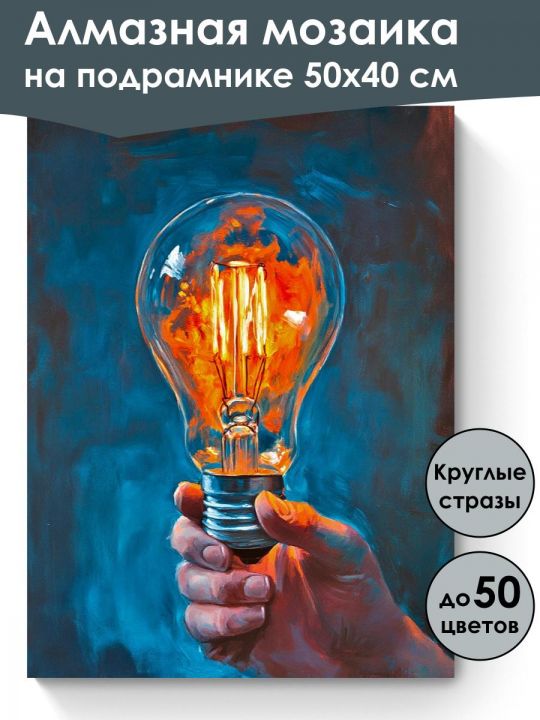 Алмазная мозаика
на подрамнике 50х40 см

Круглые стразы

до 50 цветов