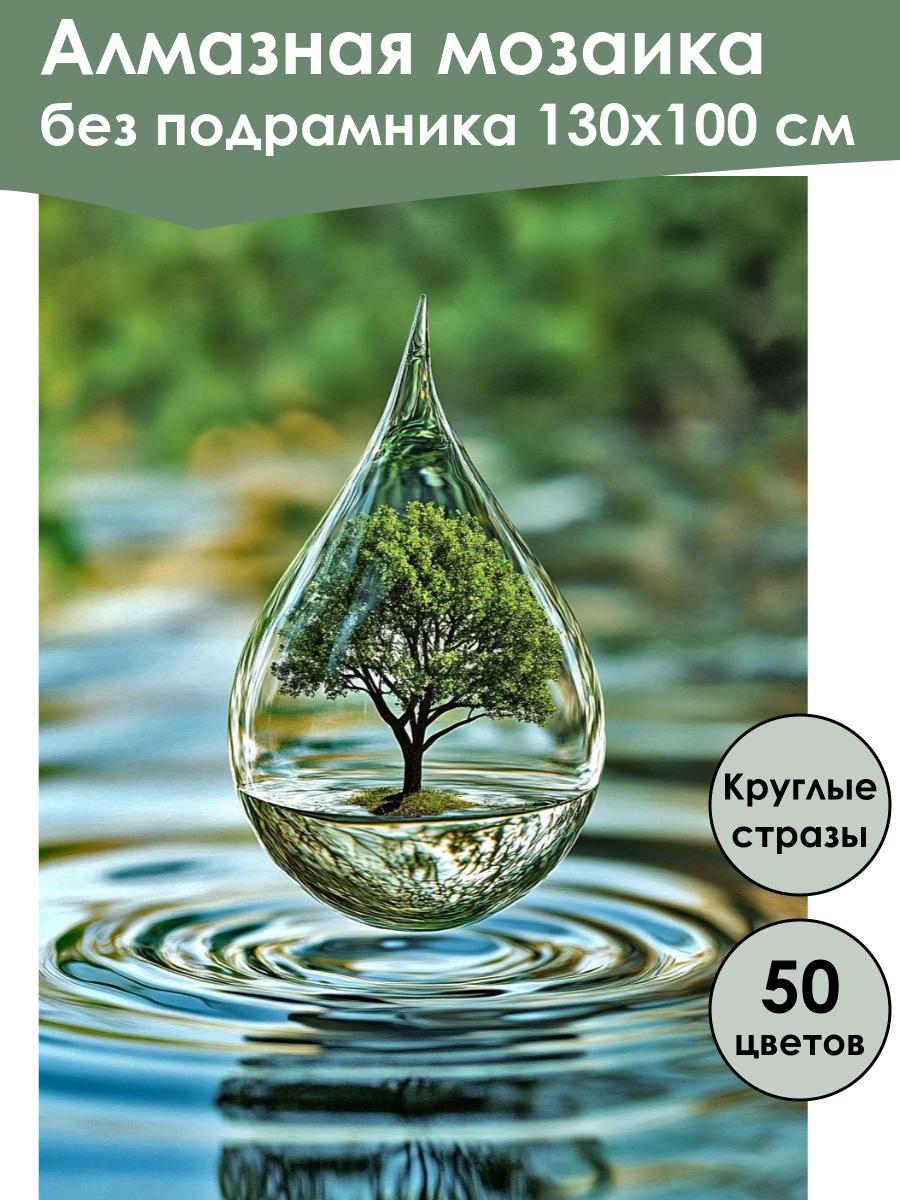 Алмазная мозаика
без подрамника 130х100 см

Круглые стразы

50 цветов