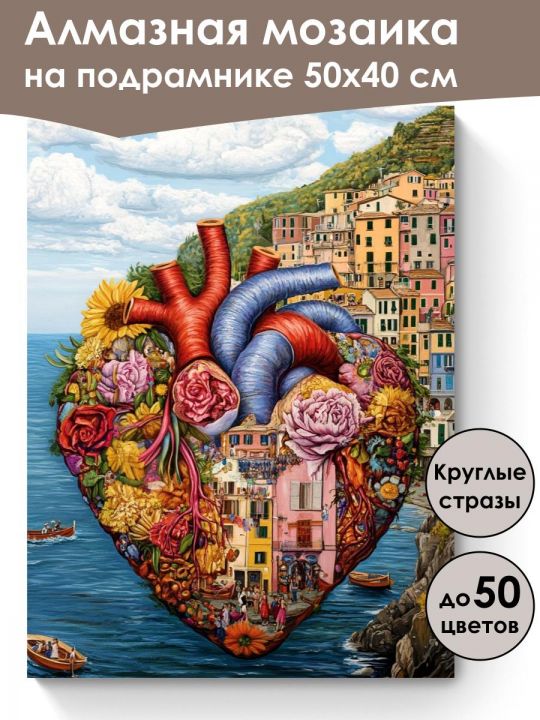 Алмазная мозаика
на подрамнике 50х40 см

Круглые стразы

до 50 цветов