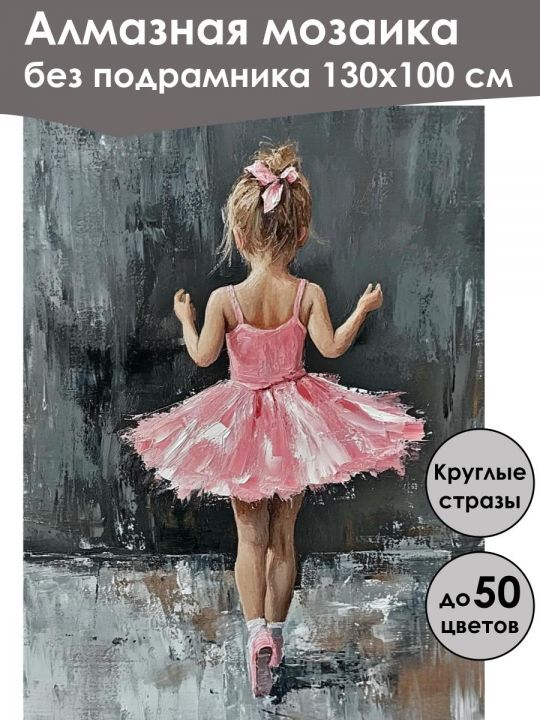 Алмазная мозаика
без подрамника 130х100 см

Круглые стразы

до 50 цветов