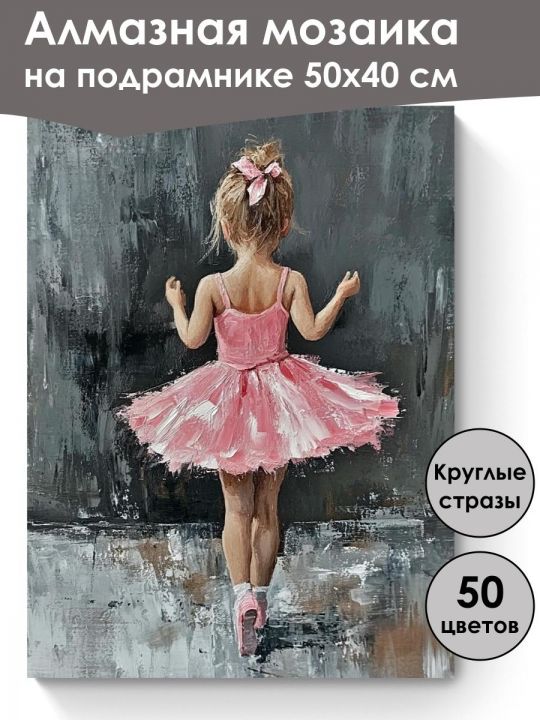 Алмазная мозаика
на подрамнике 50х40 см

Круглые стразы

50 цветов