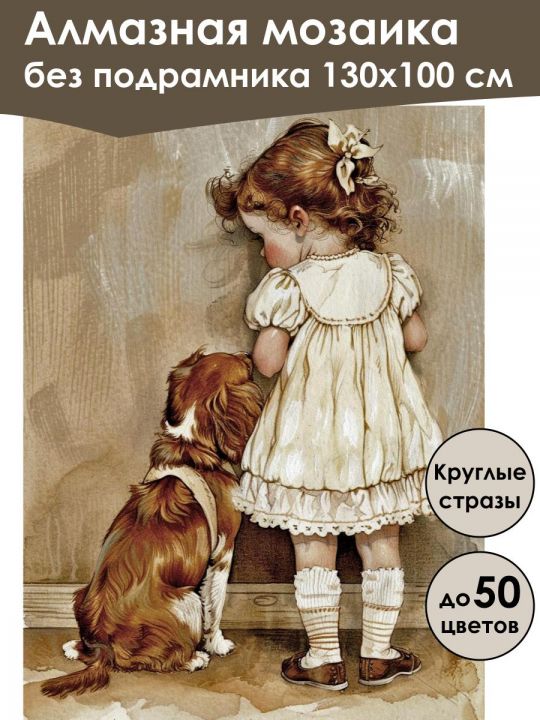 Алмазная мозаика
без подрамника 130х100 см

Круглые стразы

до 50 цветов