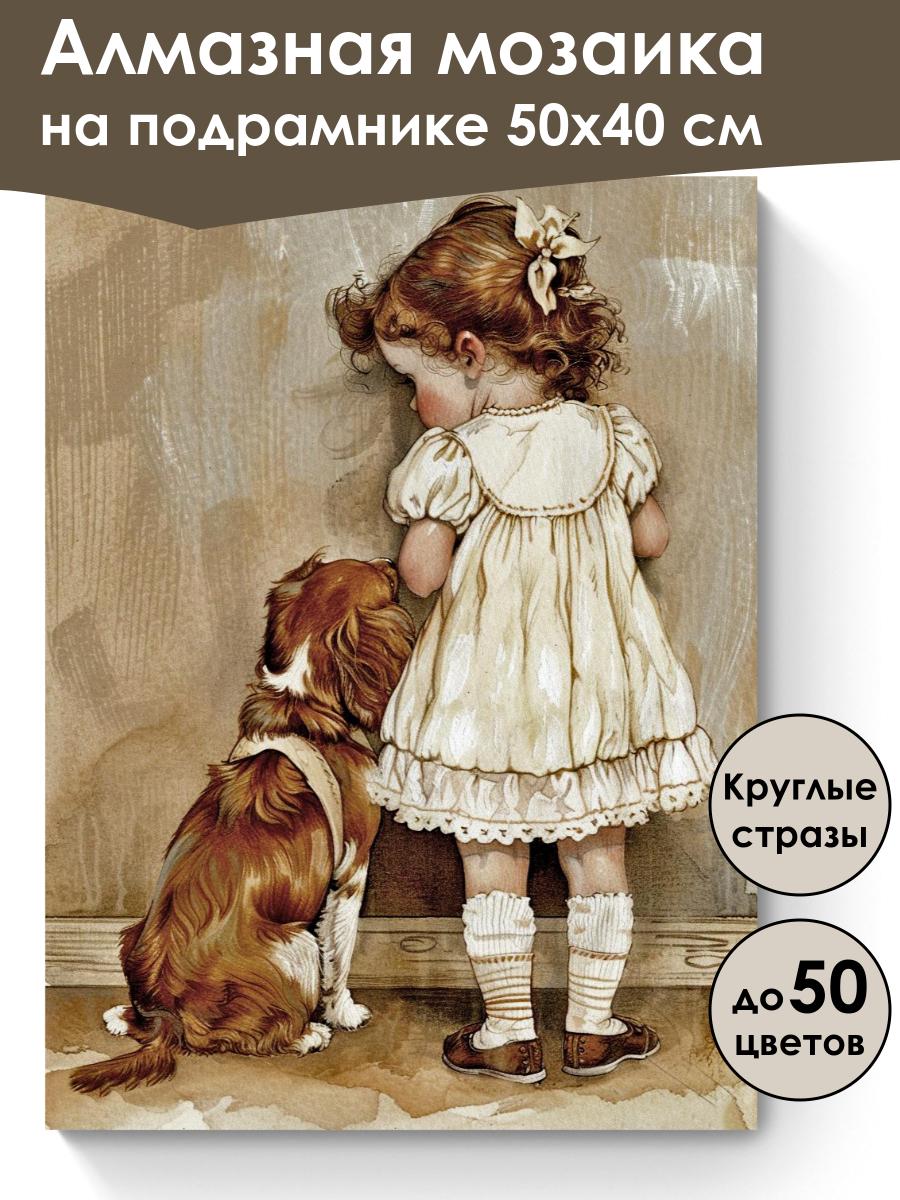 Алмазная мозаика на подрамнике 50х40 см

Круглые стразы

до 50 цветов