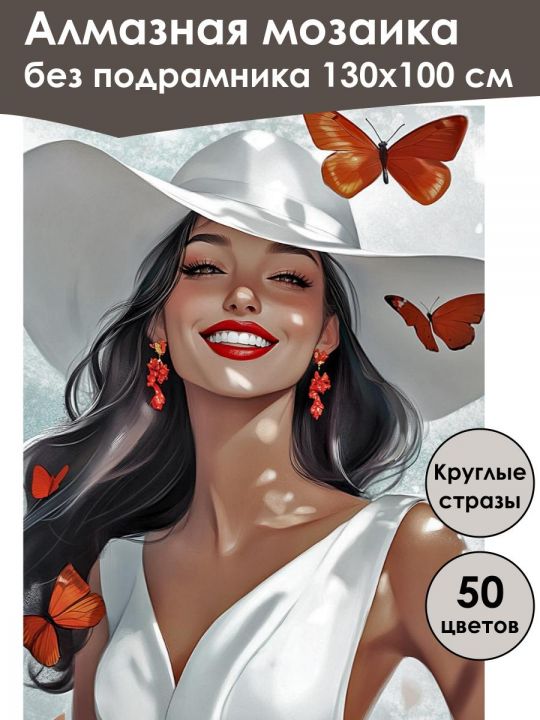 Алмазная мозаика
без подрамника 130х100 см

Круглые стразы

50 цветов