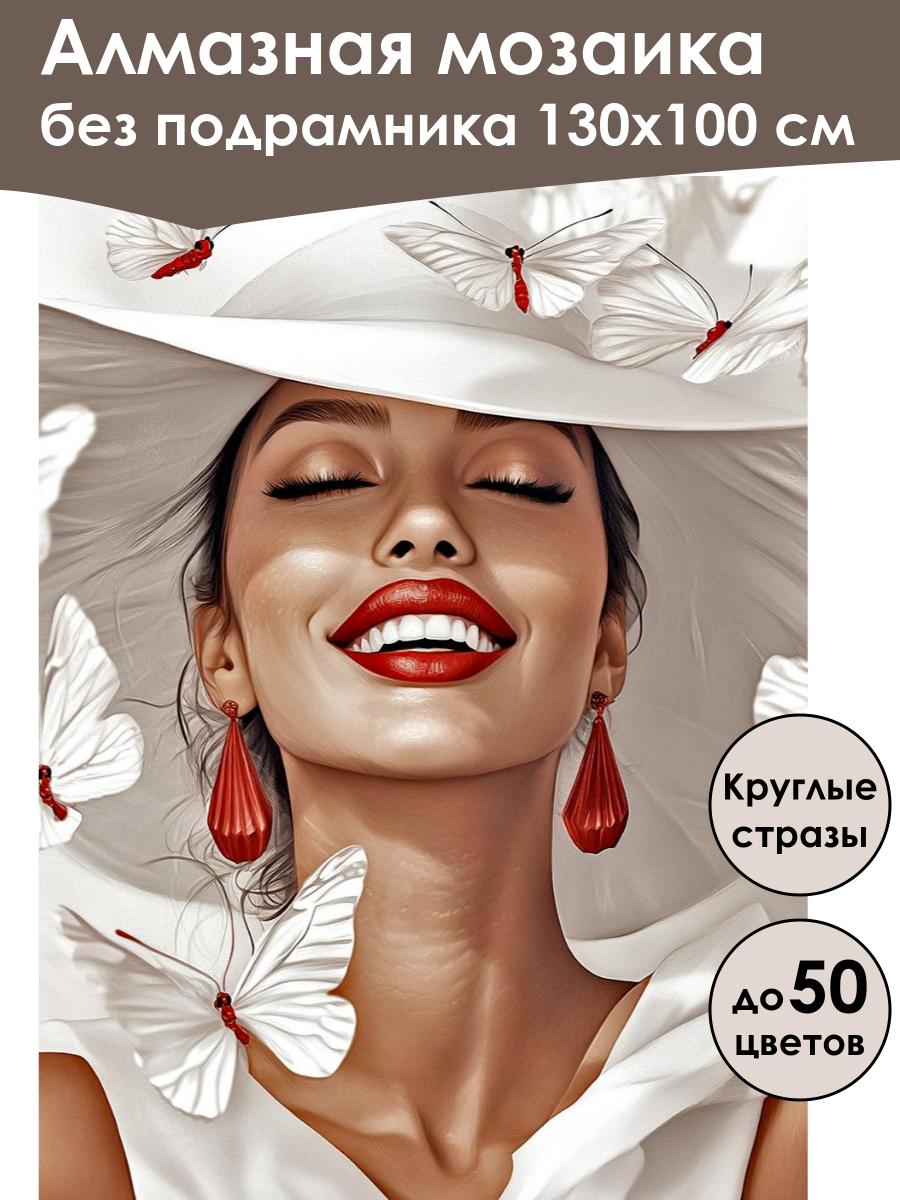 Алмазная мозаика
без подрамника 130х100 см

Круглые стразы

до 50 цветов