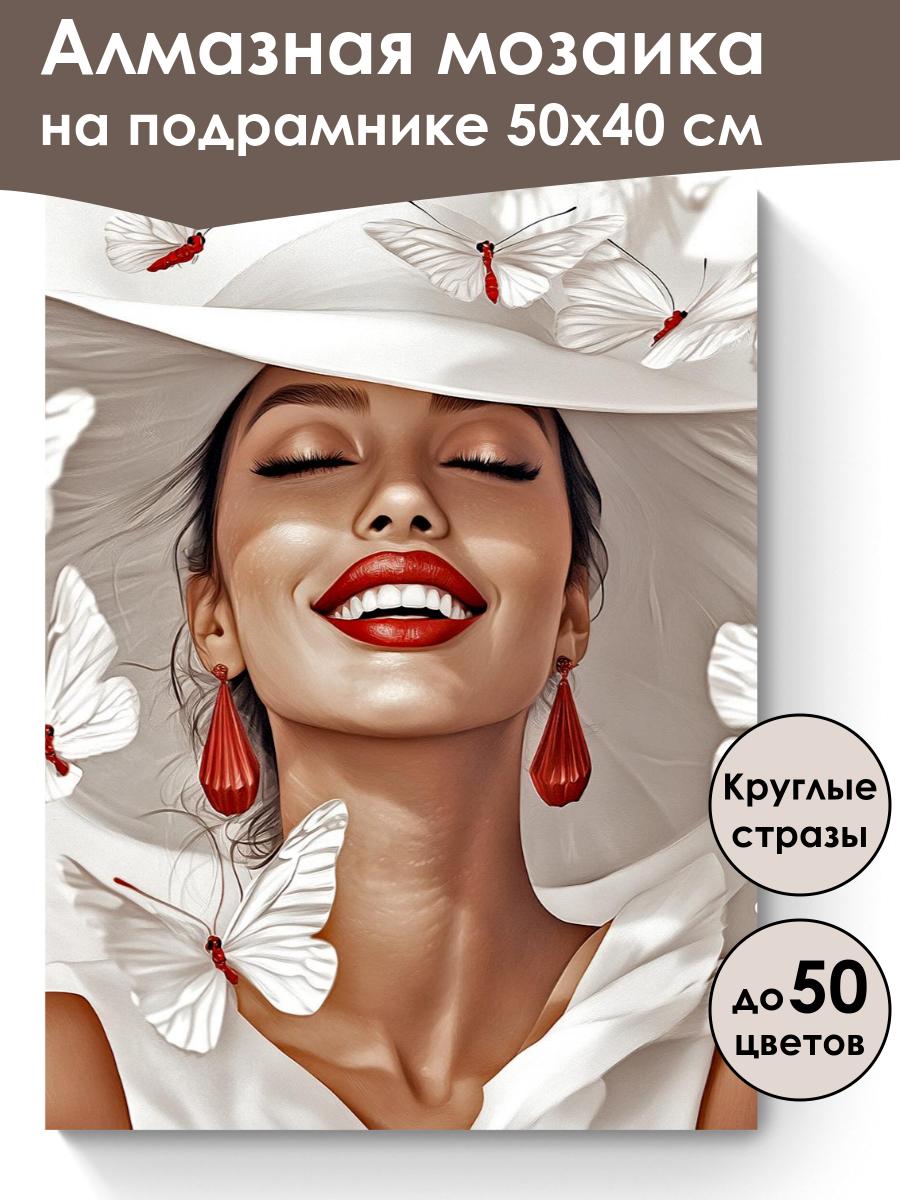 Алмазная мозаика на подрамнике 50х40 см

Круглые стразы

до 50 цветов