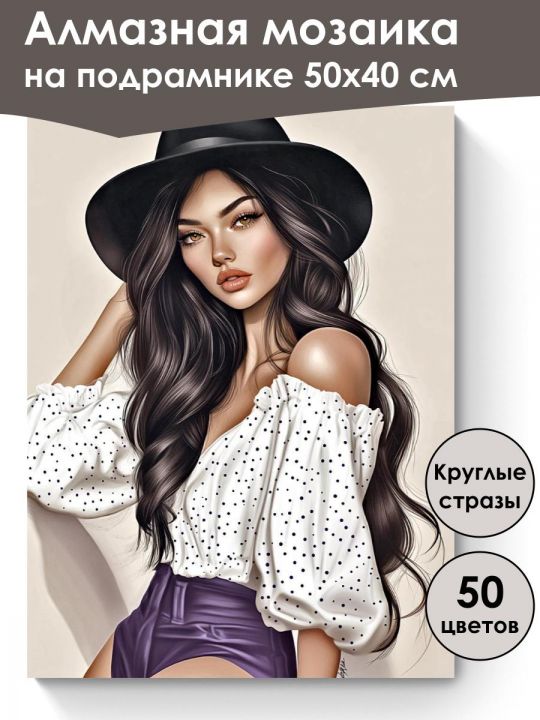 Алмазная мозаика
на подрамнике 50х40 см

Круглые стразы

50 цветов