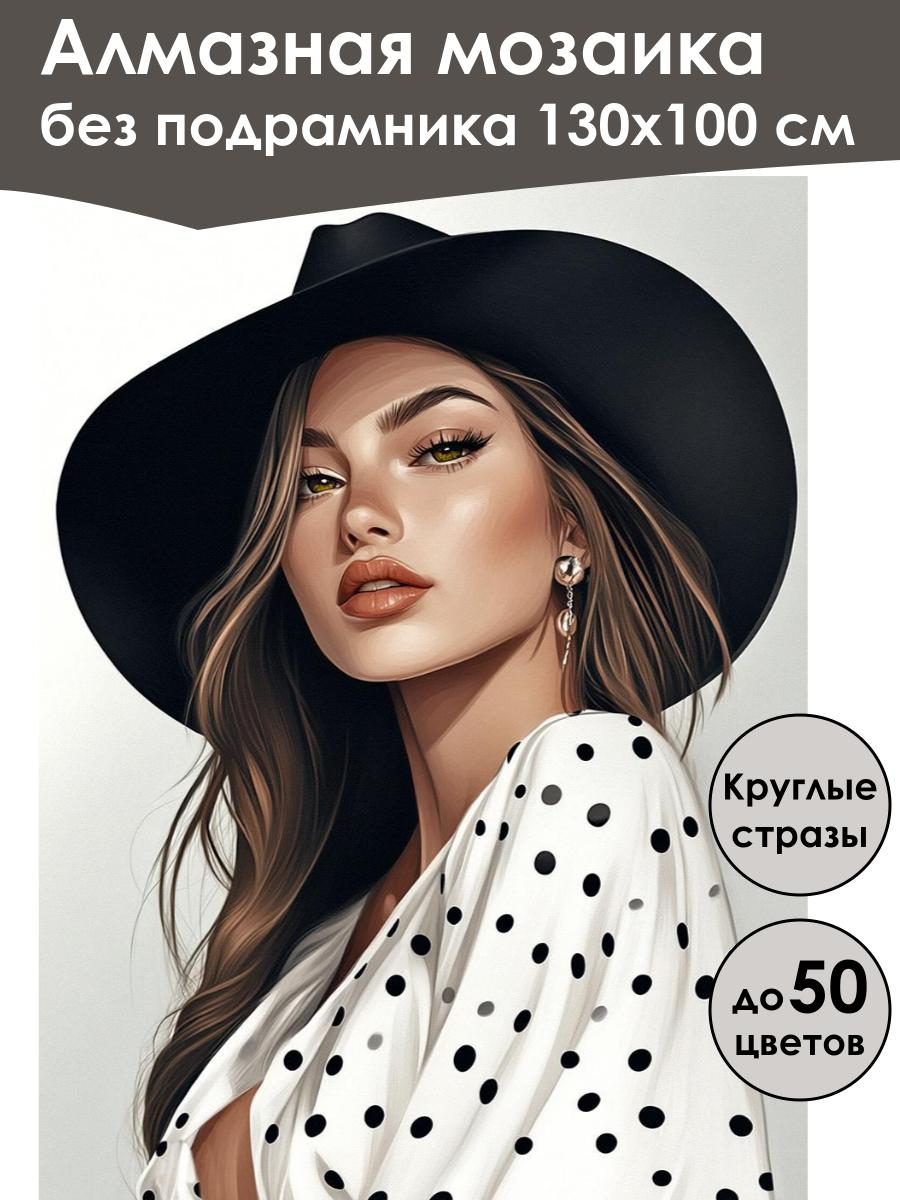 Алмазная мозаика
без подрамника 130х100 см

Круглые стразы

до 50 цветов