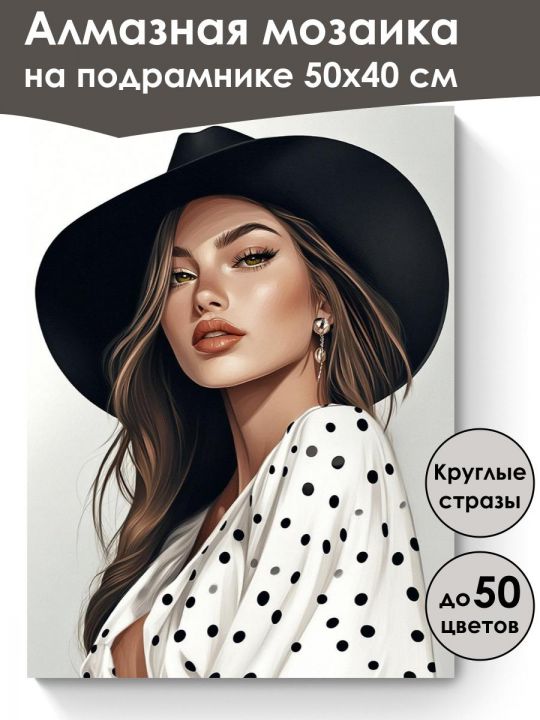 Алмазная мозаика
на подрамнике 50х40 см

Круглые стразы

до 50 цветов