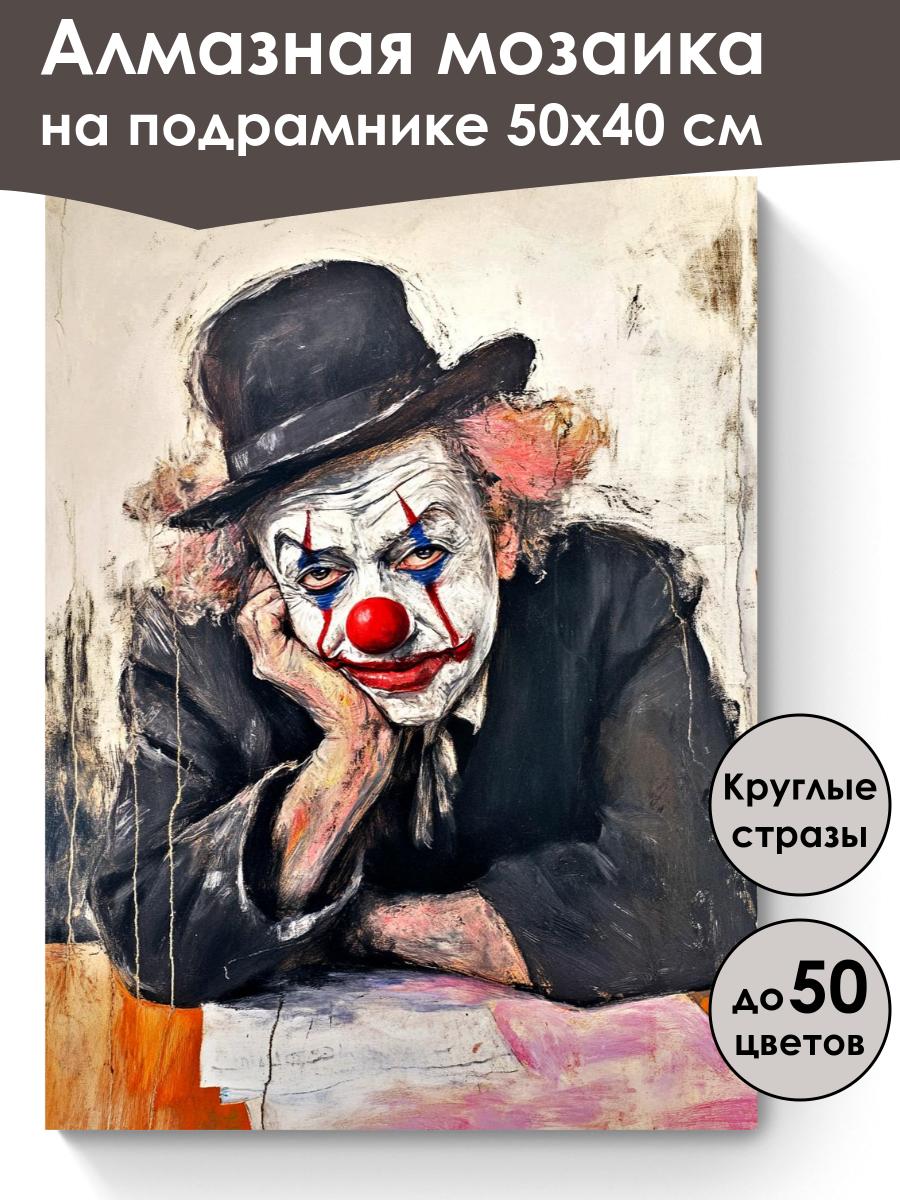 Алмазная мозаика на подрамнике 50х40 см

Круглые стразы

до 50 цветов