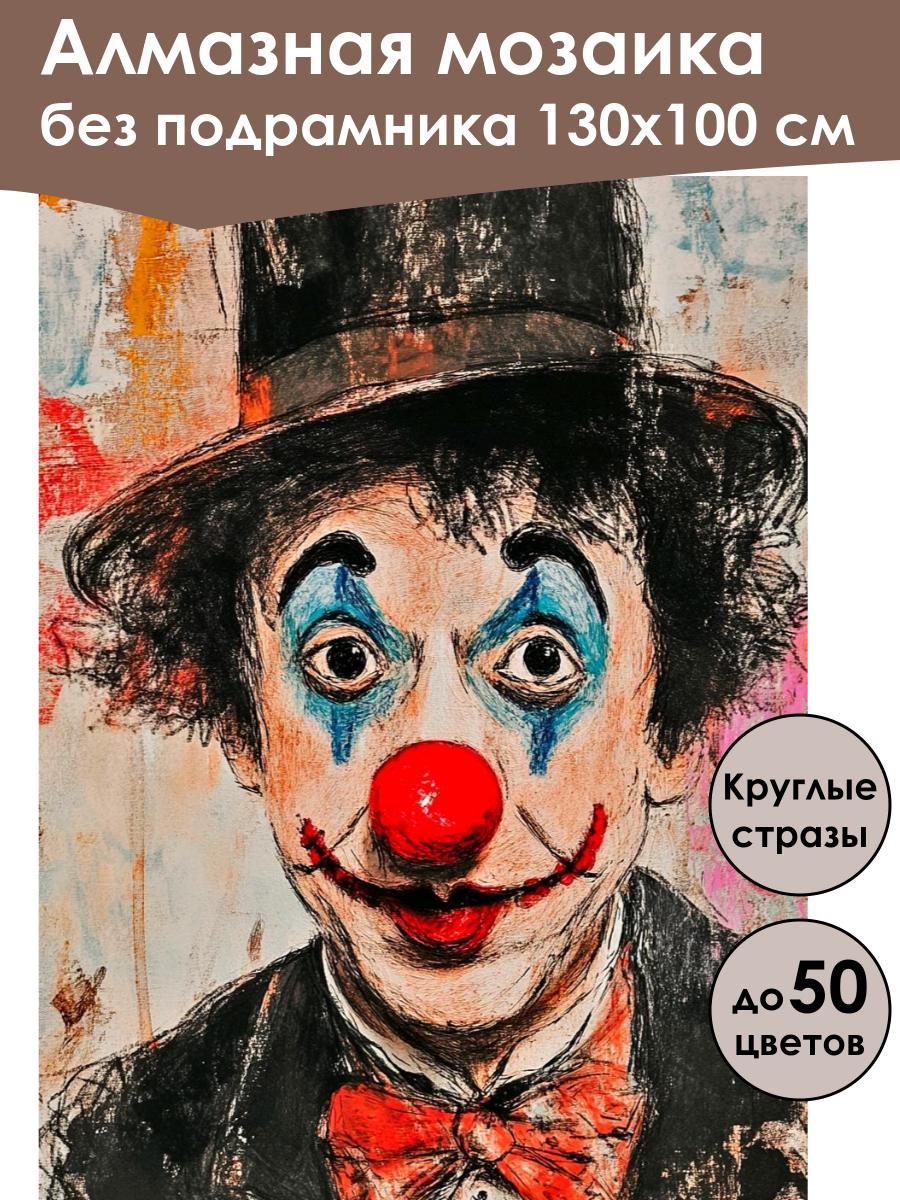 Алмазная мозаика
без подрамника 130х100 см

Круглые стразы

до 50 цветов