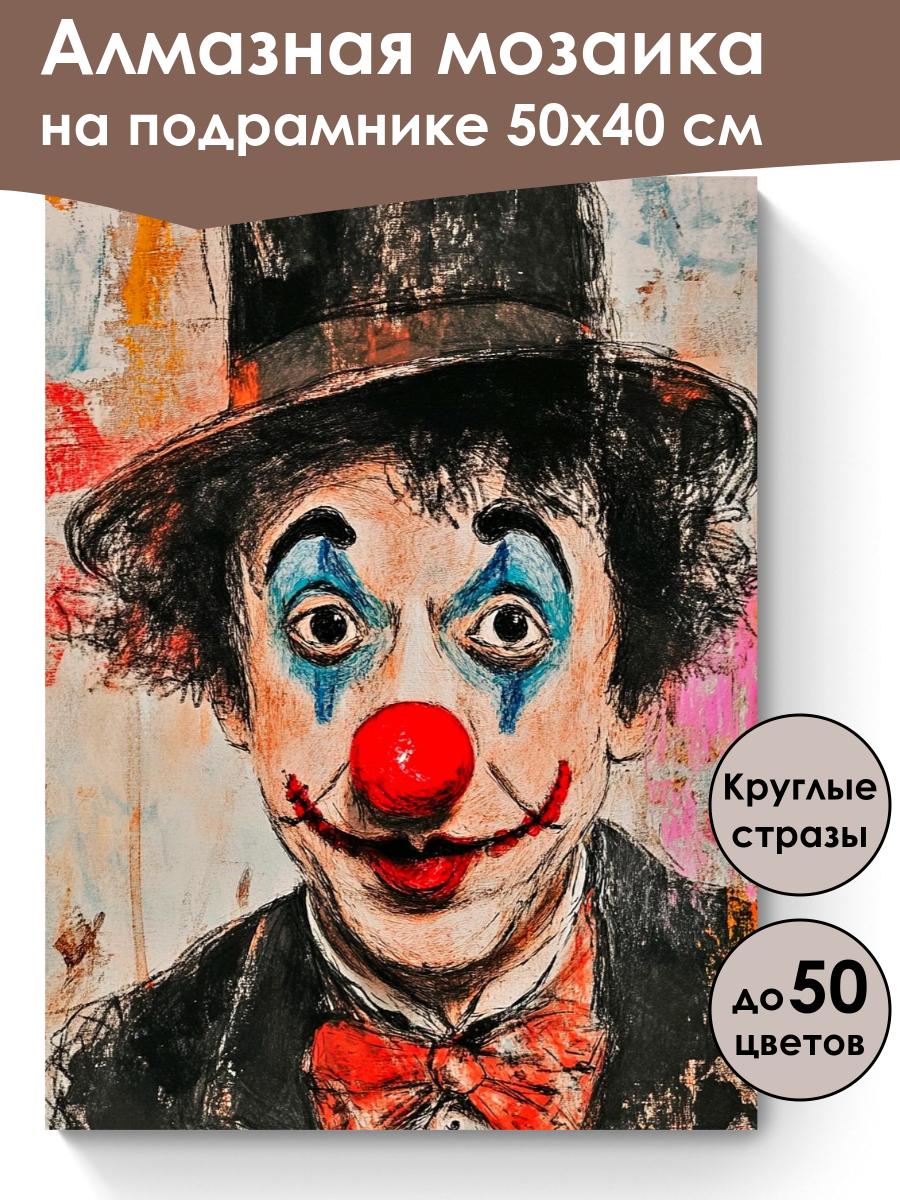 Алмазная мозаика на подрамнике 50х40 см

Круглые стразы

до 50 цветов