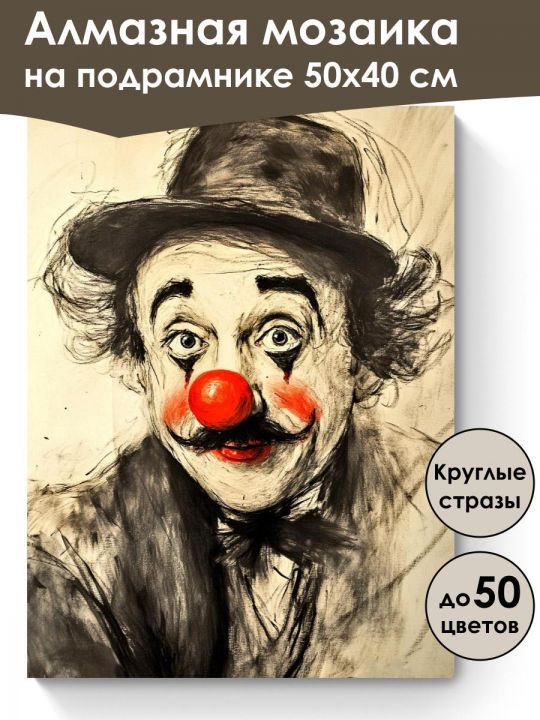 Алмазная мозаика
на подрамнике 50х40 см

Круглые стразы

до 50 цветов