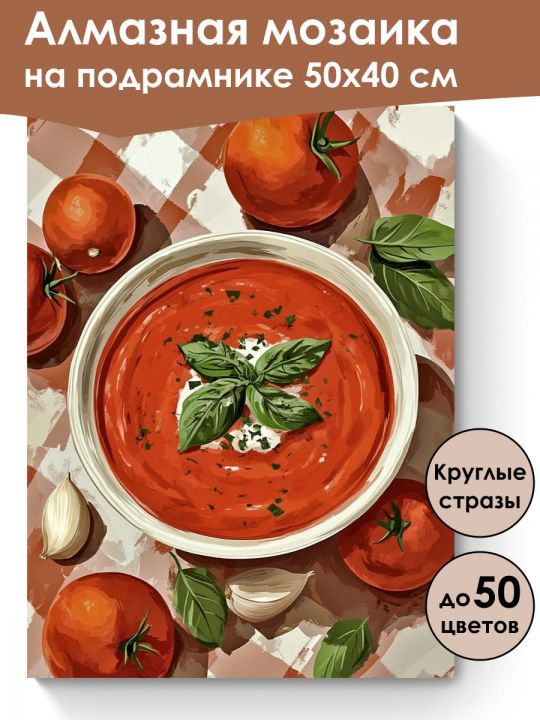 Алмазная мозаика на подрамнике 50х40 см

Круглые стразы

до 50 цветов