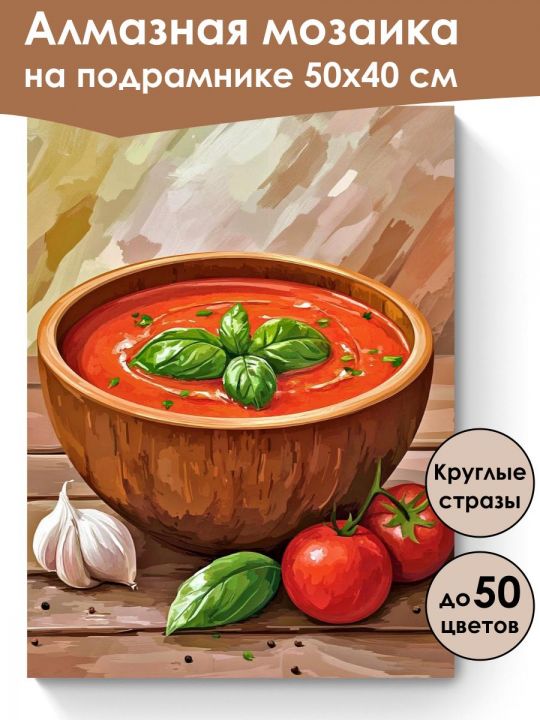 Алмазная мозаика
на подрамнике 50х40 см

Круглые стразы

до 50 цветов